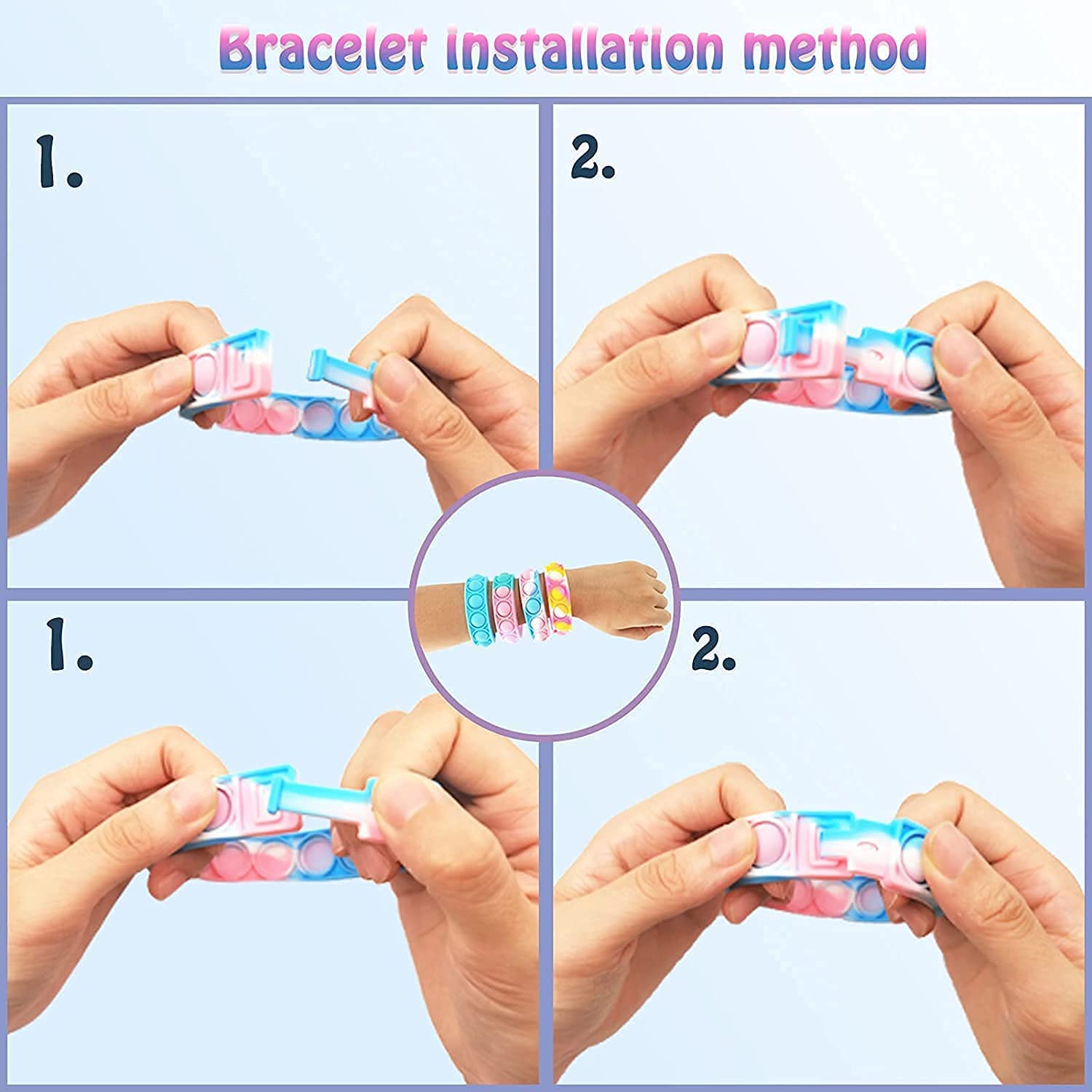 Bracelet installation method

1.

2.

1.

2.