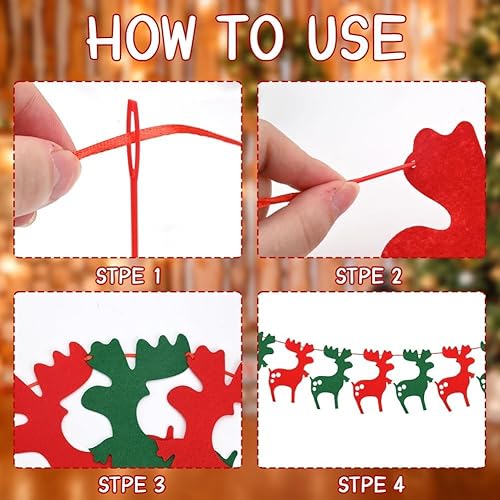 HOW TO USE

STPE 1

STPE 2

STPE 3

STPE 4