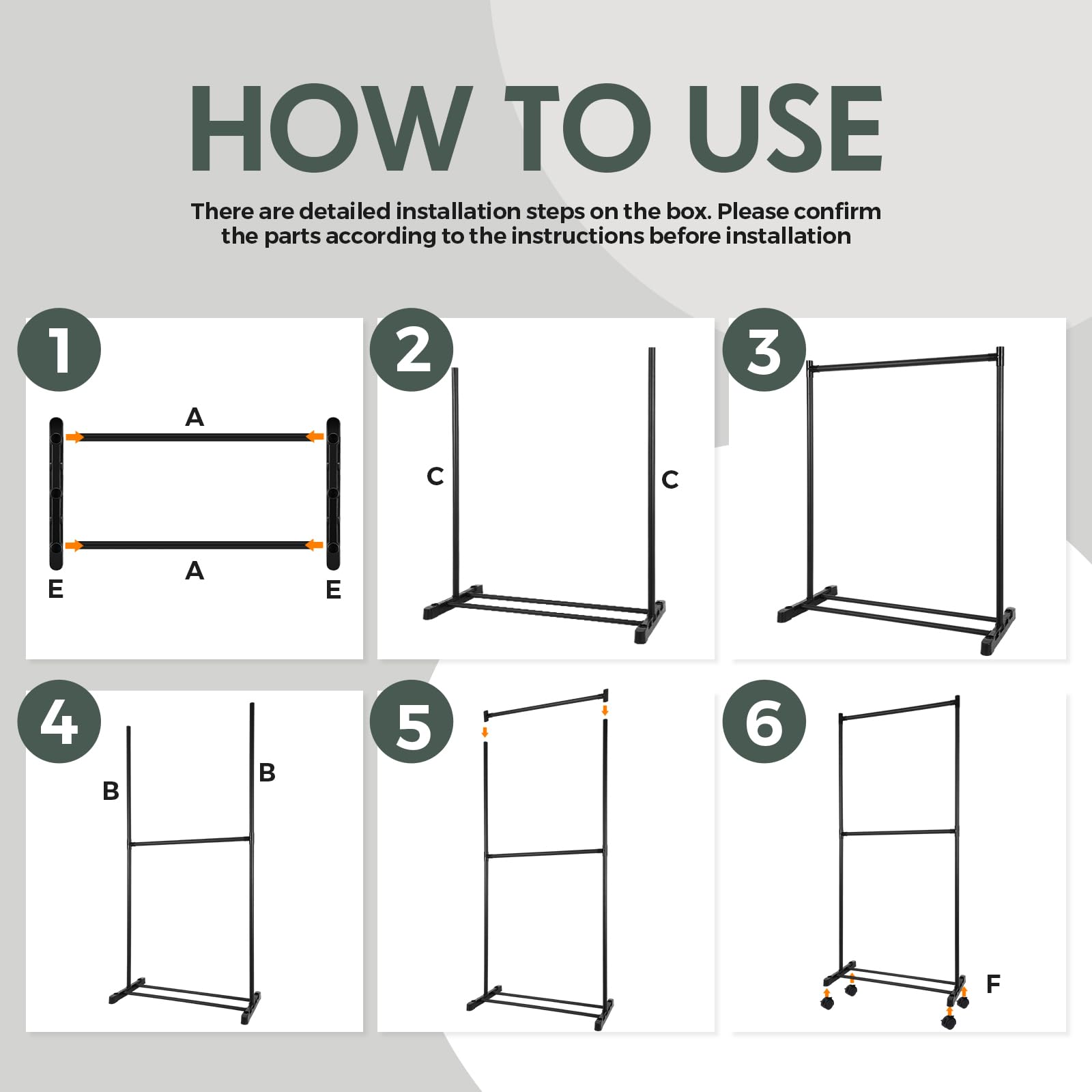 HOW TO USE

There are detailed installation steps on the box. Please confirm the parts according to the instructions before installation

1

A

A

E

E

2

C

C

3

4

B

B

5

6

F