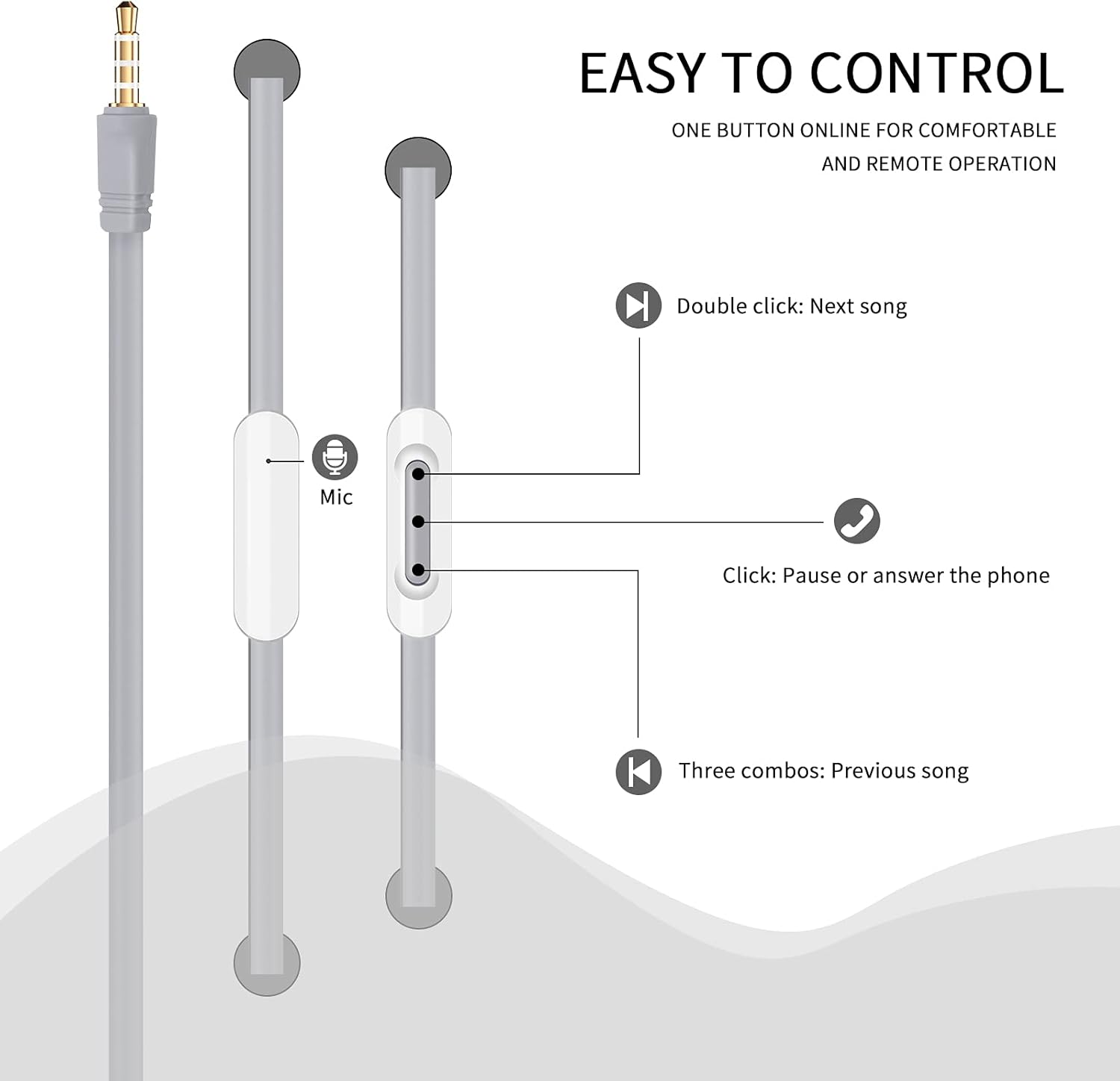 EASY TO CONTROL

ONE BUTTON ONLINE FOR COMFORTABLE AND REMOTE OPERATION

Double click: Next song

Mic

Click: Pause or answer the phone

Three combos: Previous song