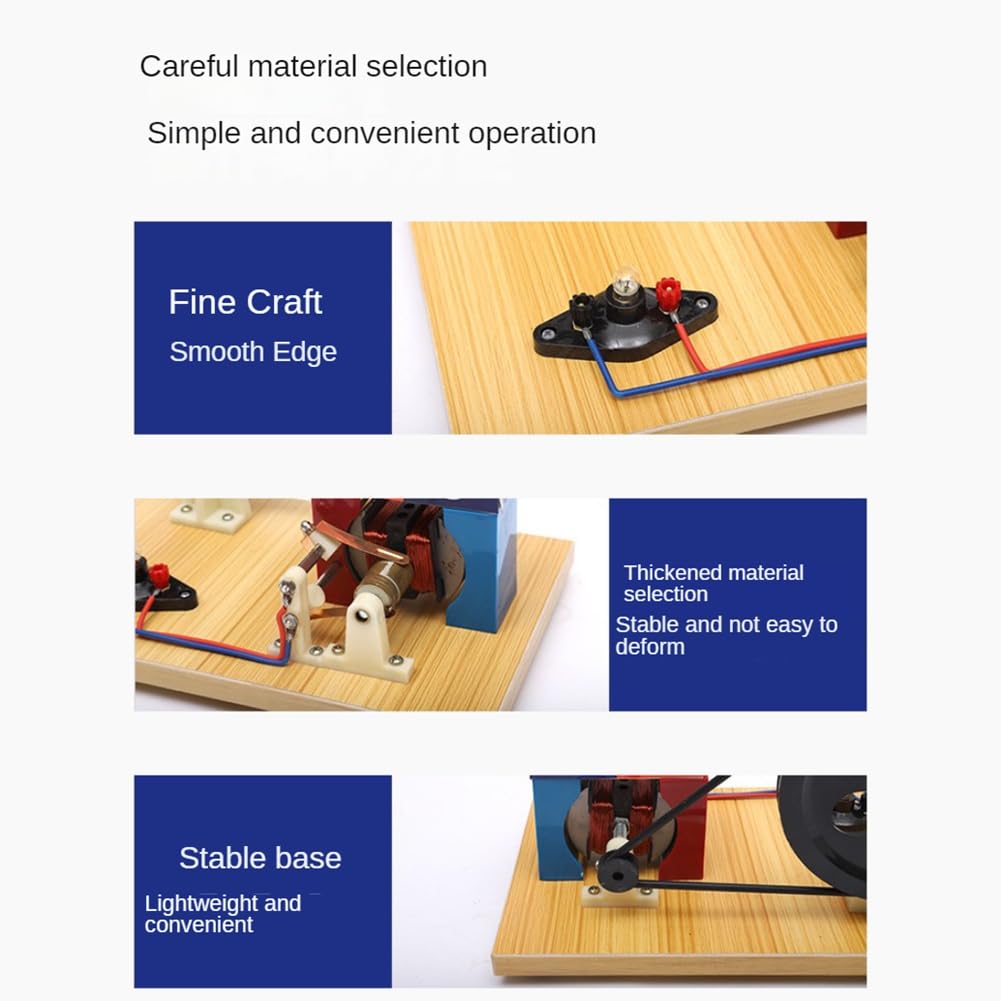 Careful material selection

Simple and convenient operation

Fine Craft

Smooth Edge

Thickened material selection

Stable and not easy to deform

Stable base

Lightweight and convenient