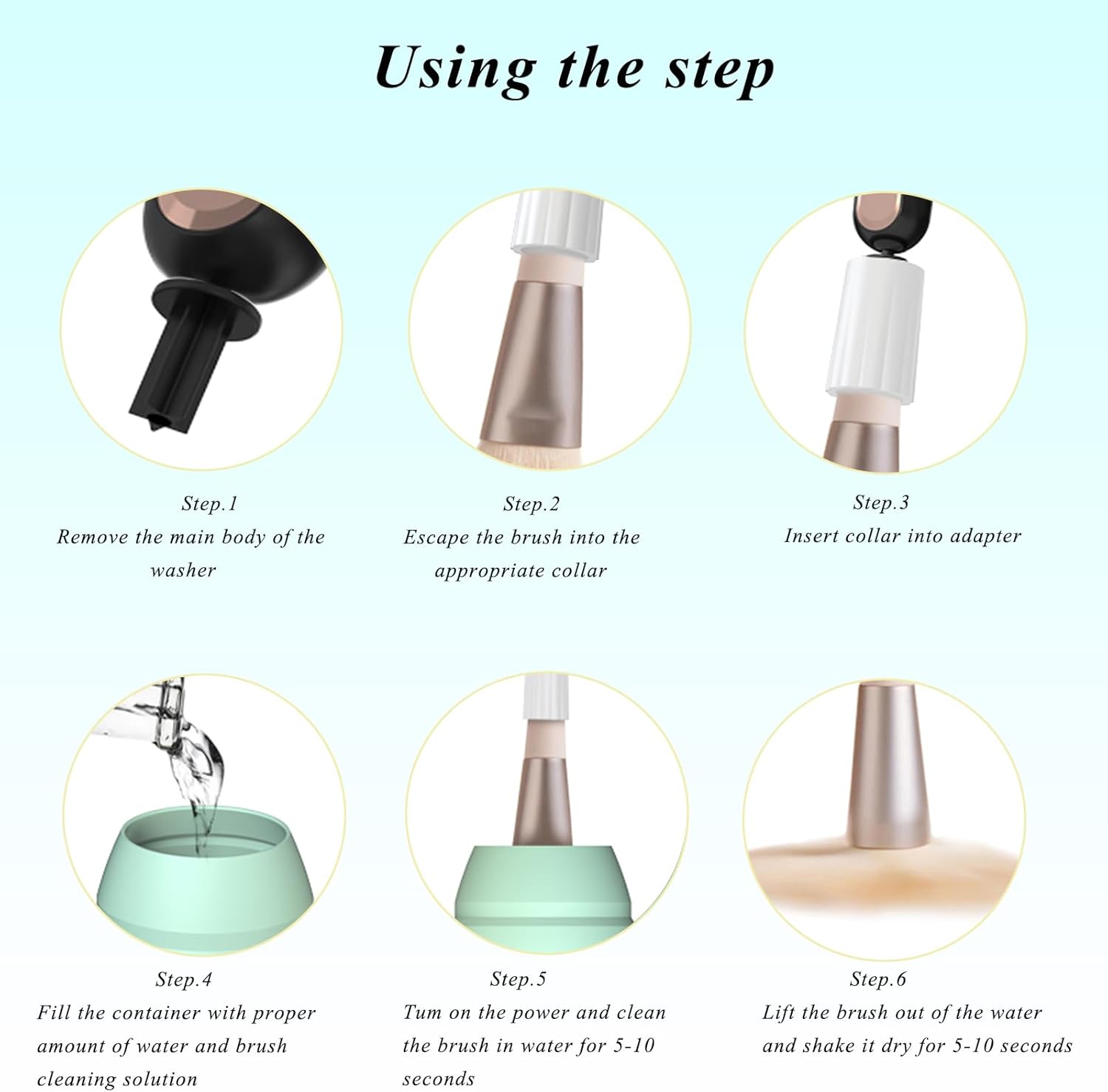 Using the step

Step.1
Remove the main body of the washer

Step.2
Escape the brush into the appropriate collar

Step.3
Insert collar into adapter

Step.4
Fill the container with proper amount of water and brush cleaning solution

Step.5
Tum on the power and clean the brush in water for 5-10 seconds

Step.6
Lift the brush out of the water and shake it dry for 5-10 seconds