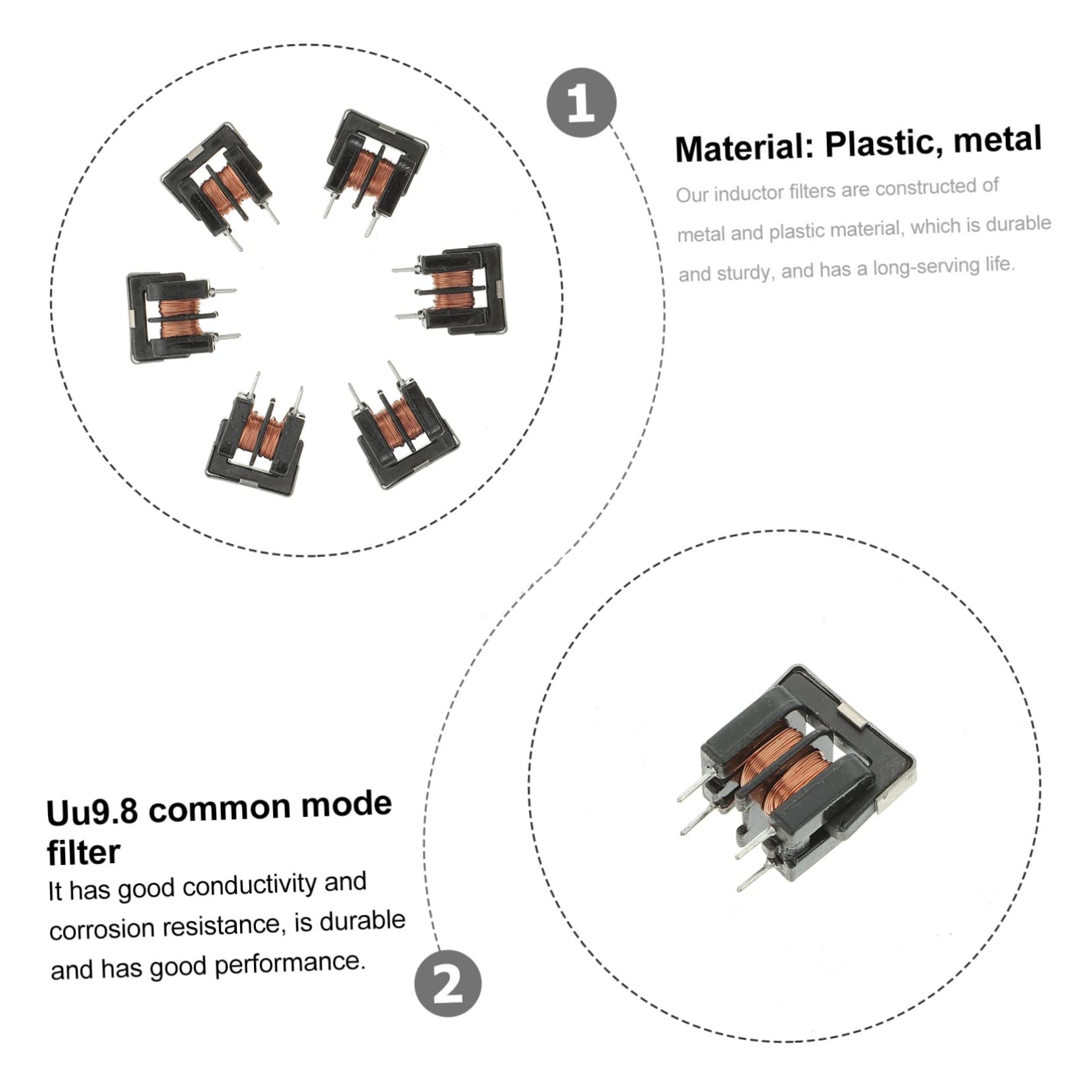 1

Material: Plastic, metal

Our inductor filters are constructed of metal and plastic material, which is durable and sturdy, and has a long-serving life.

Uu9.8 common mode filter

It has good conductivity and corrosion resistance, is durable and has good performance.

2