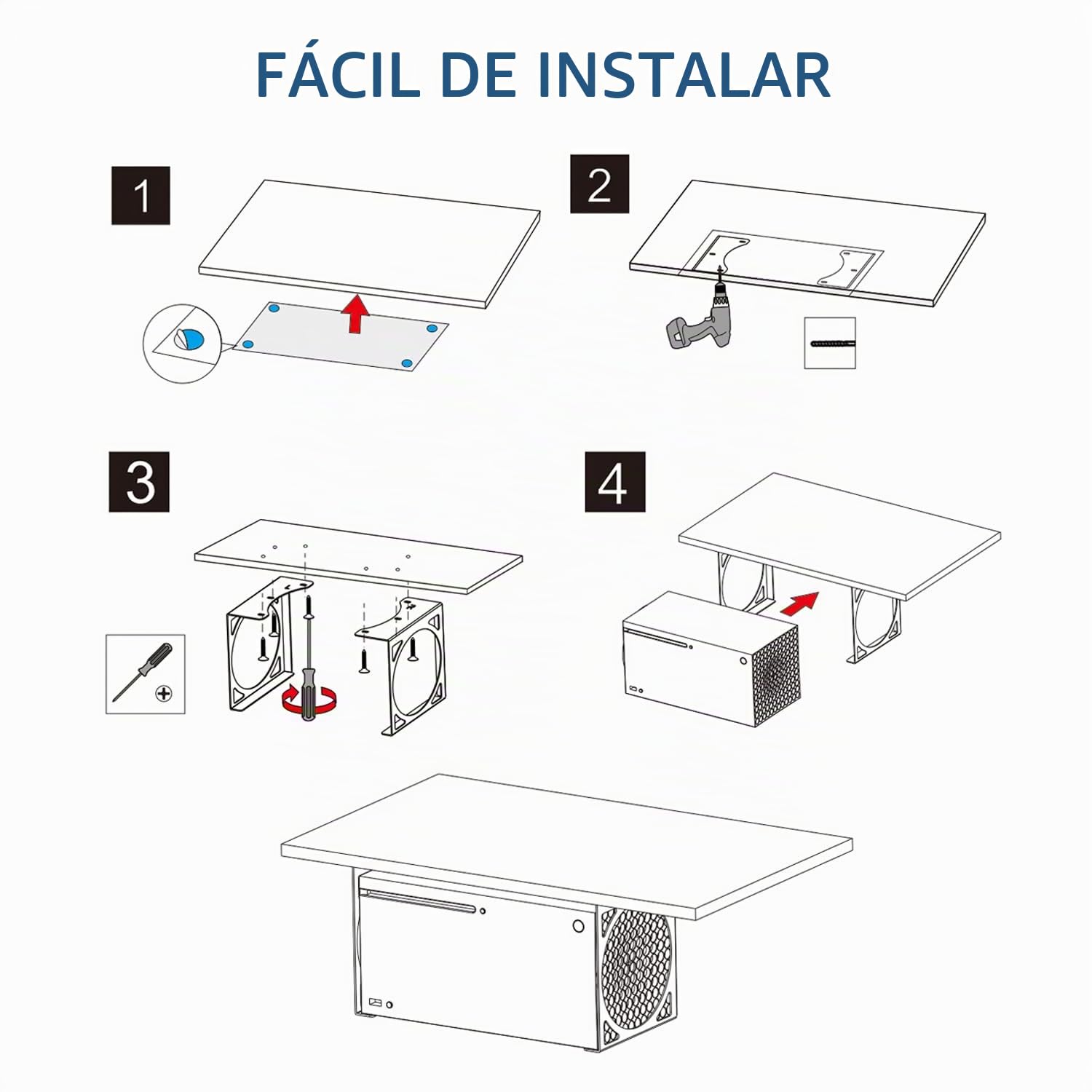 FÁCIL DE INSTALAR

1

2

3

4