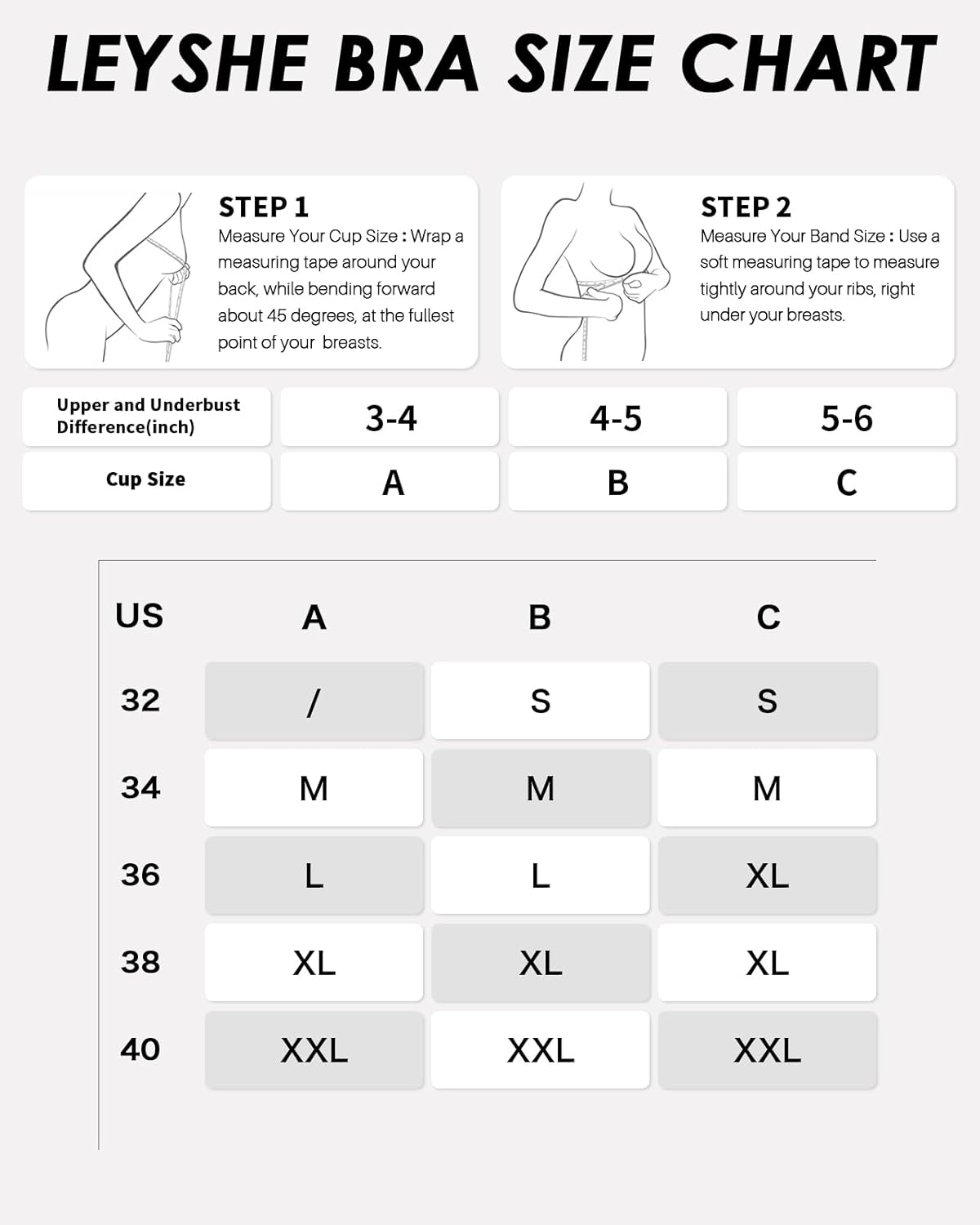 LEYSHE BRA SIZE CHART

STEP 1
Measure Your Cup Size : Wrap a measuring tape around your back, while bending forward about 45 degrees, at the fullest point of your breasts.

STEP 2
Measure Your Band Size : Use a soft measuring tape to measure tightly around your ribs, right under your breasts.

| Upper and Underbust Difference(inch) | 3-4 | 4-5 | 5-6 |
|---|---|---|---|
| Cup Size | A | B | C |

| US | A | B | C |
|---|---|---|---|
| 32 | / | S | S |
| 34 | M | M | M |
| 36 | L | L | XL |
| 38 | XL | XL | XL |
| 40 | XXL | XXL | XXL |