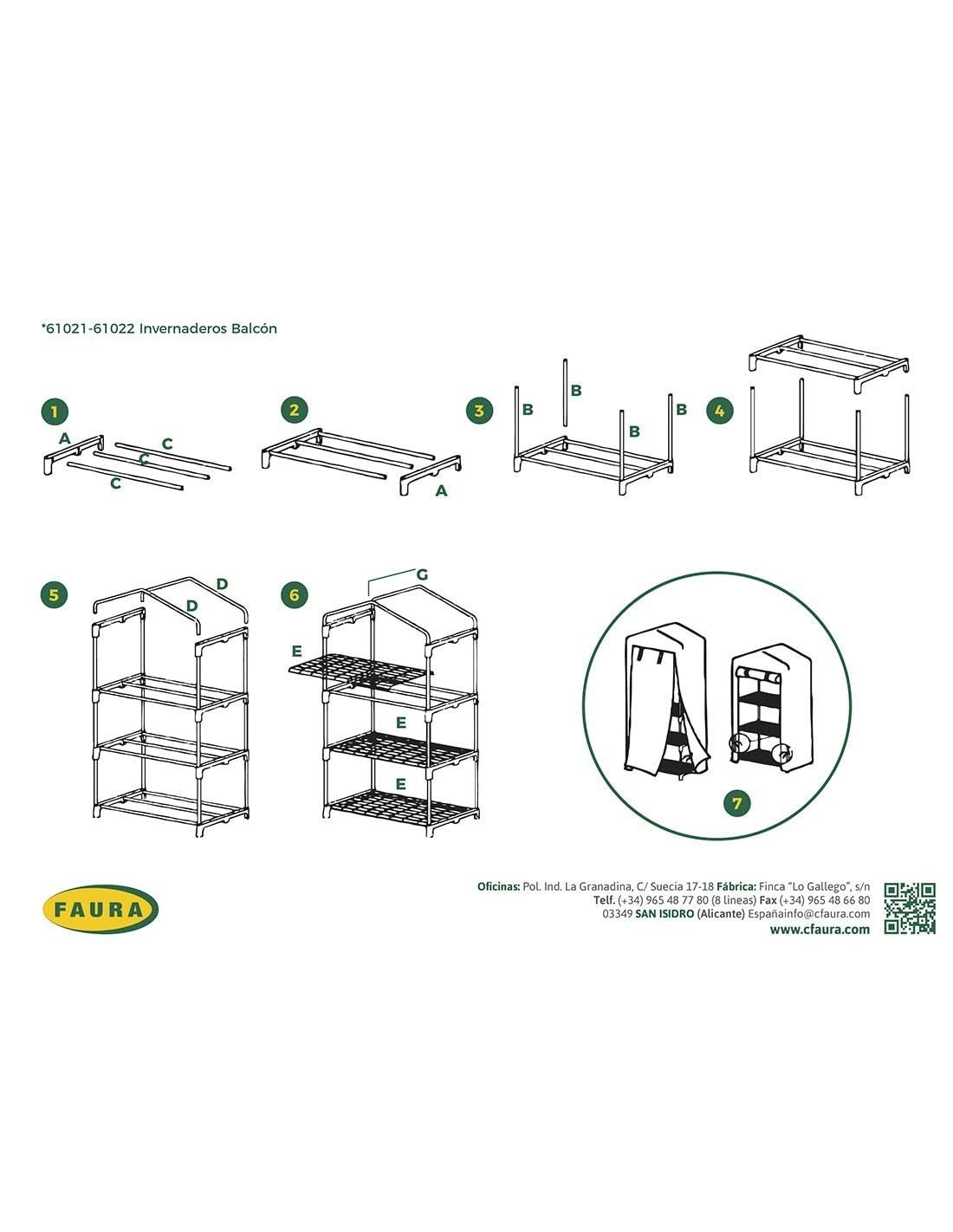 *61021-61022 Invernaderos Balcón

1
A
C
C
C

2
A

3
B
B
B
B

4

5
D
D

6
G
E
E
E

7

FAURA

Oficinas: Pol. Ind. La Granadina, C/ Suecia 17-18 Fábrica: Finca "Lo Gallego", s/n
Telf. (+34) 965 48 77 80 (8 lineas) Fax (+34) 965 48 66 80
03349 SAN ISIDRO (Alicante) Españainfo@cfaura.com
www.cfaura.com