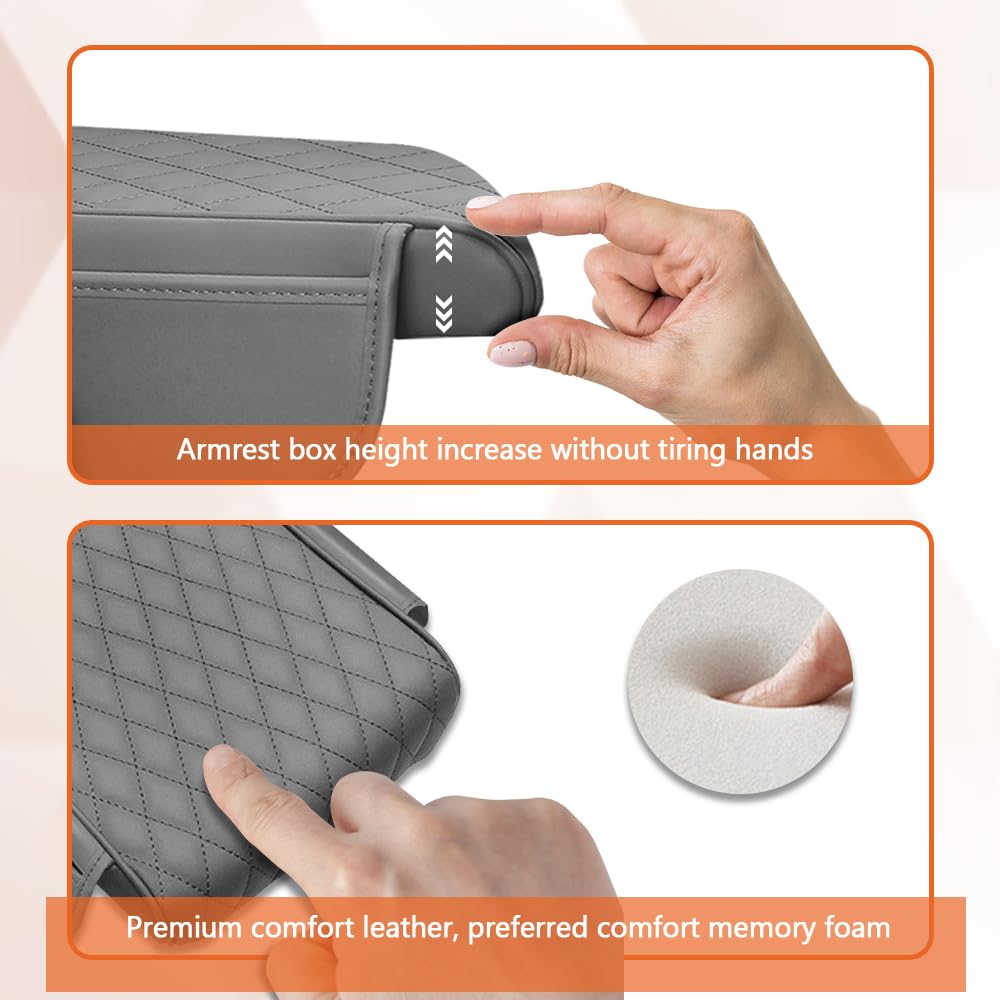 Armrest box height increase without tiring hands

Premium comfort leather, preferred comfort memory foam