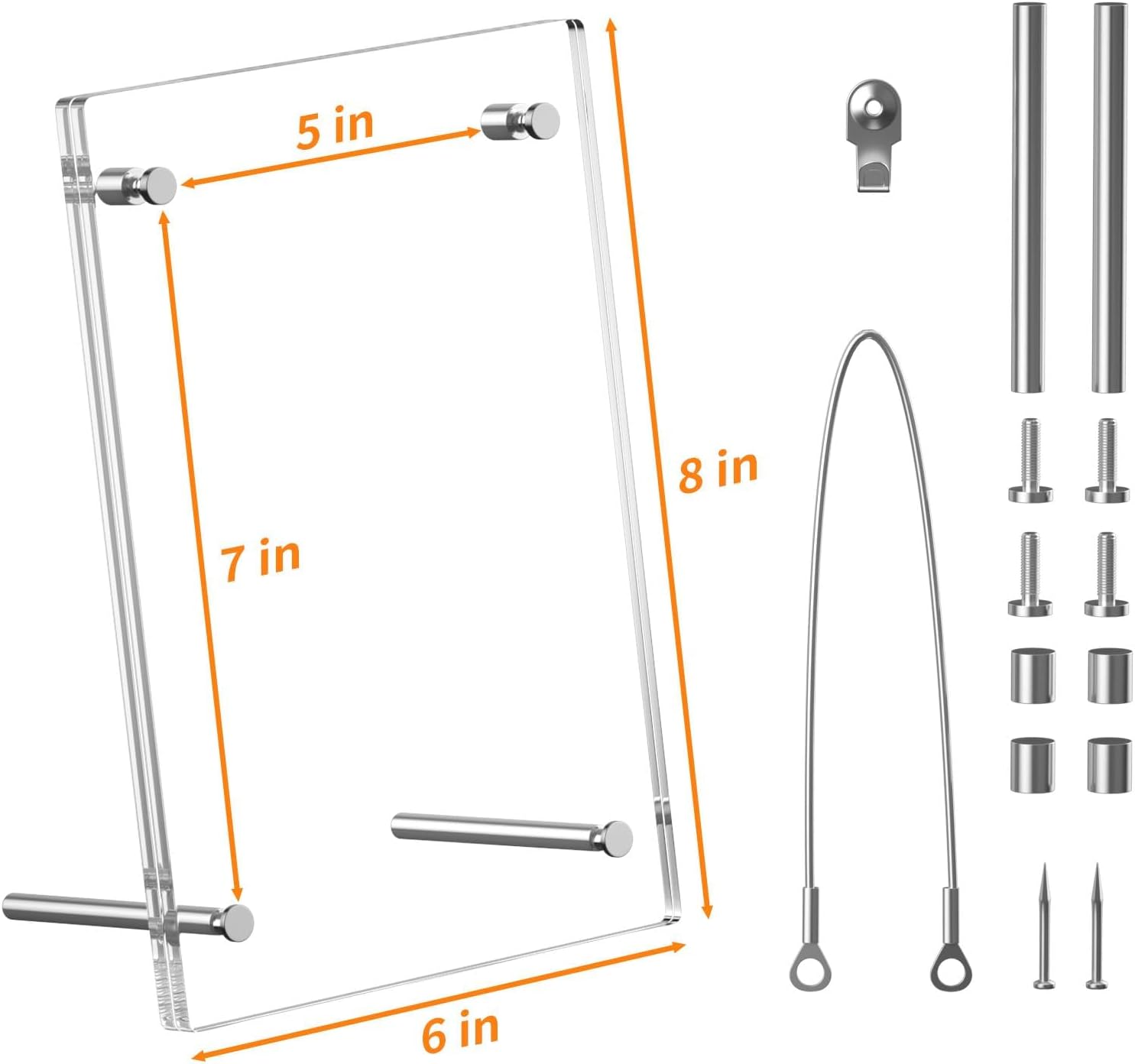 5 in

7 in

8 in

6 in