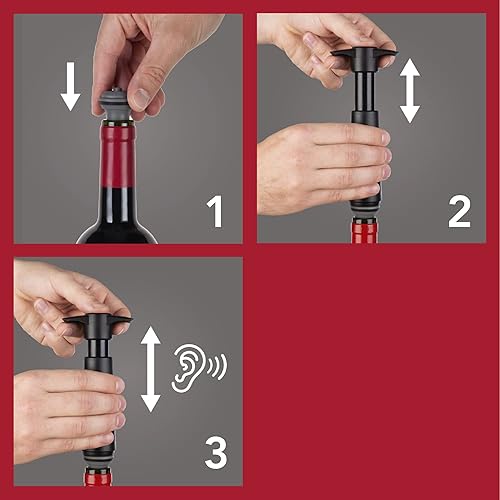 1

2

3