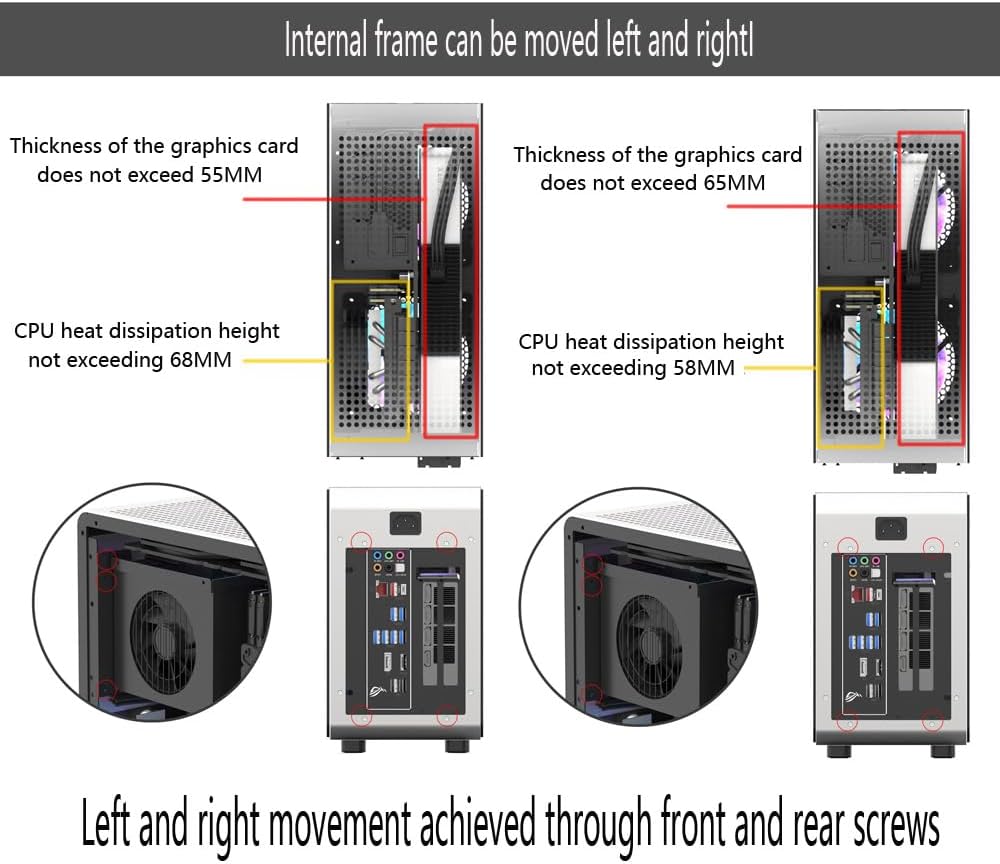 Internal frame can be moved left and rightl

Thickness of the graphics card does not exceed 55MM

CPU heat dissipation height not exceeding 68MM

Thickness of the graphics card does not exceed 65MM

CPU heat dissipation height not exceeding 58MM

Left and right movement achieved through front and rear screws