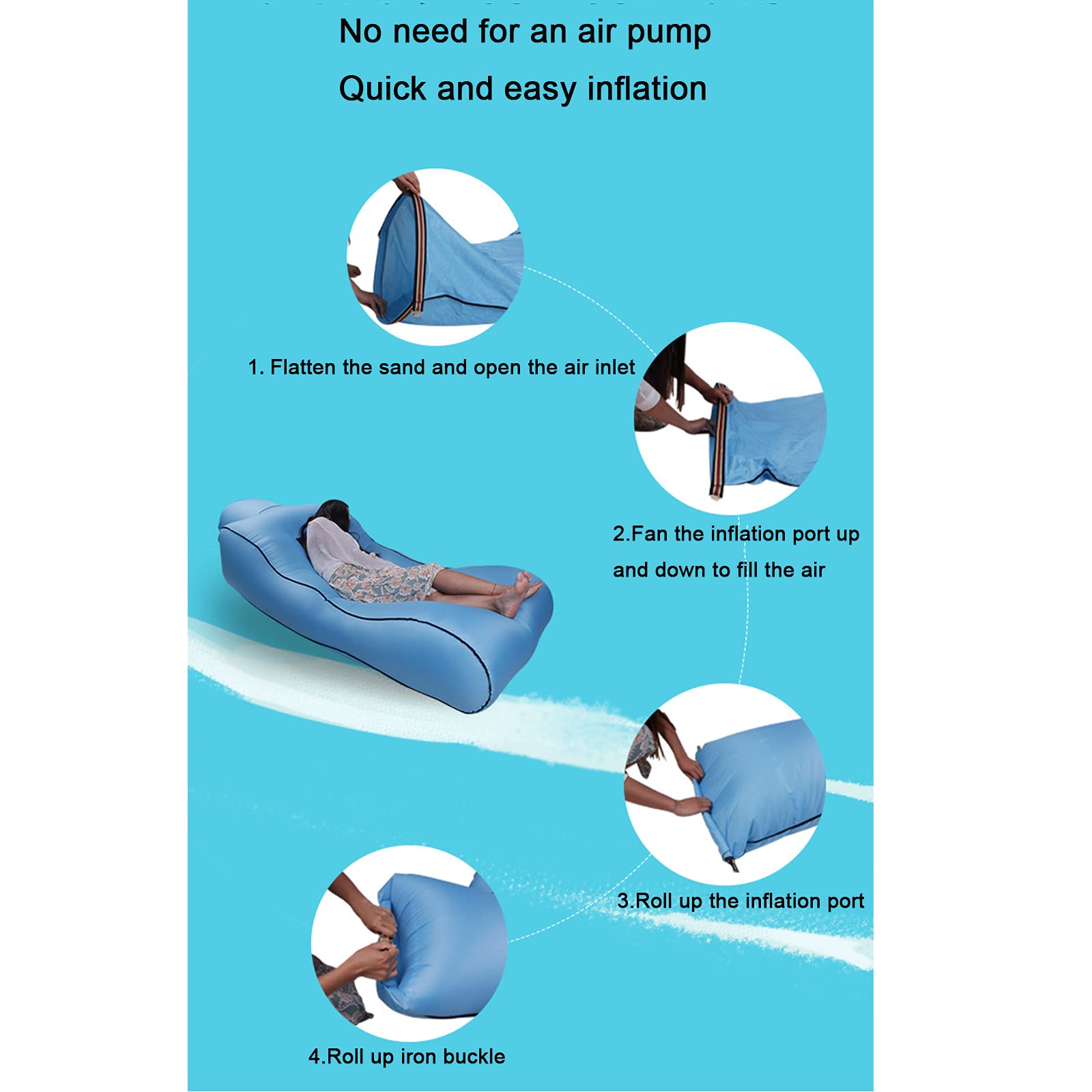 No need for an air pump

Quick and easy inflation

1. Flatten the sand and open the air inlet

2.Fan the inflation port up and down to fill the air

3.Roll up the inflation port

4.Roll up iron buckle