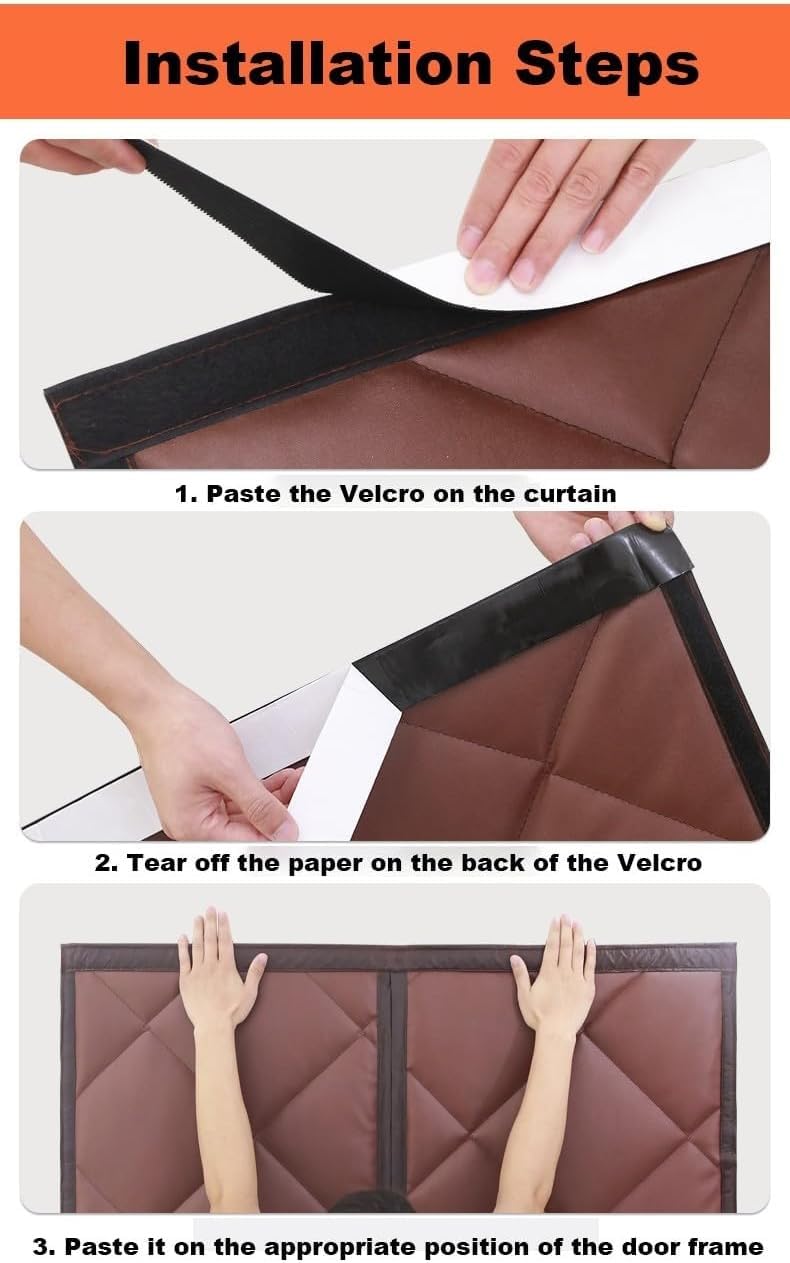 Installation Steps

1. Paste the Velcro on the curtain

2. Tear off the paper on the back of the Velcro

3. Paste it on the appropriate position of the door frame