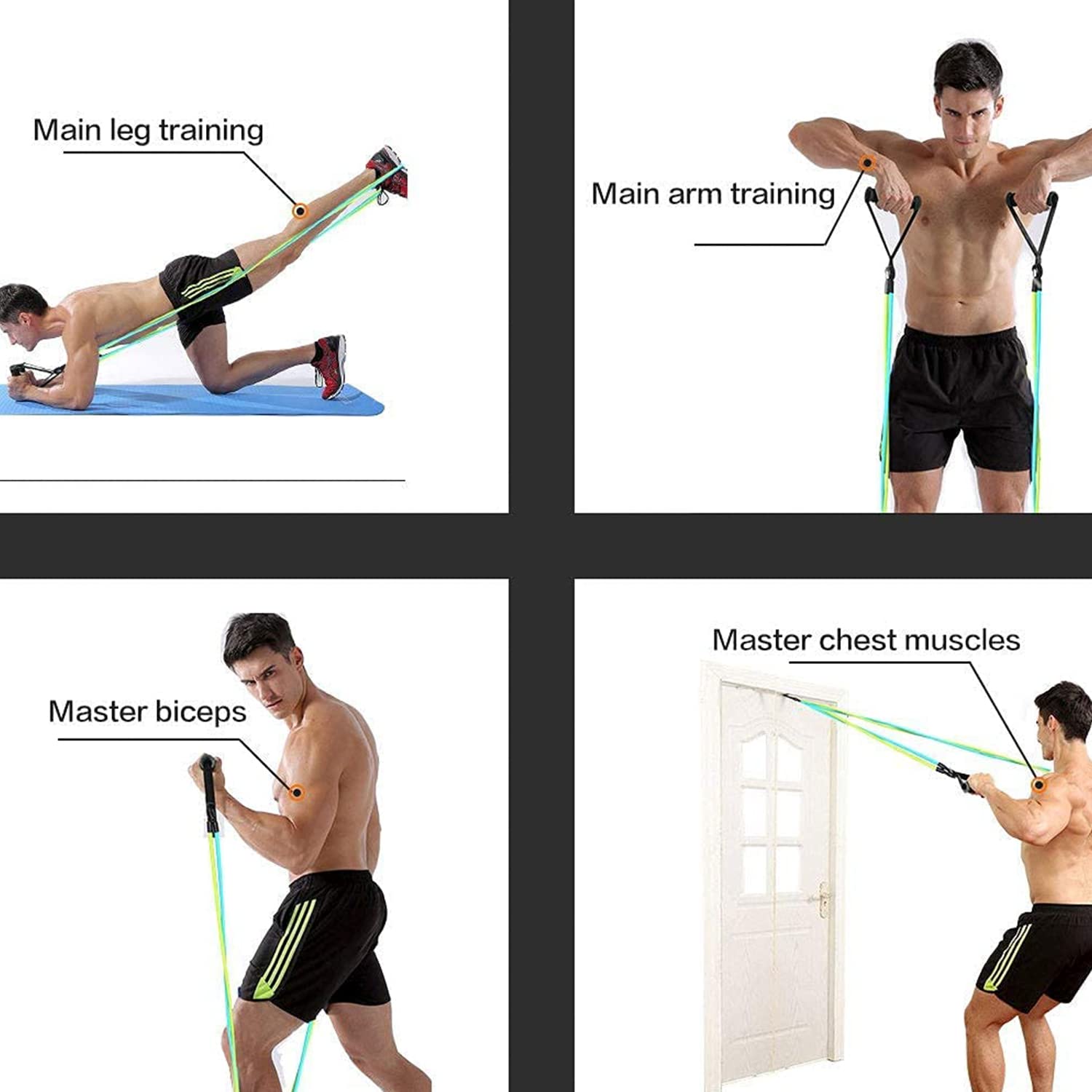 Main leg training

Main arm training

Master biceps

Master chest muscles