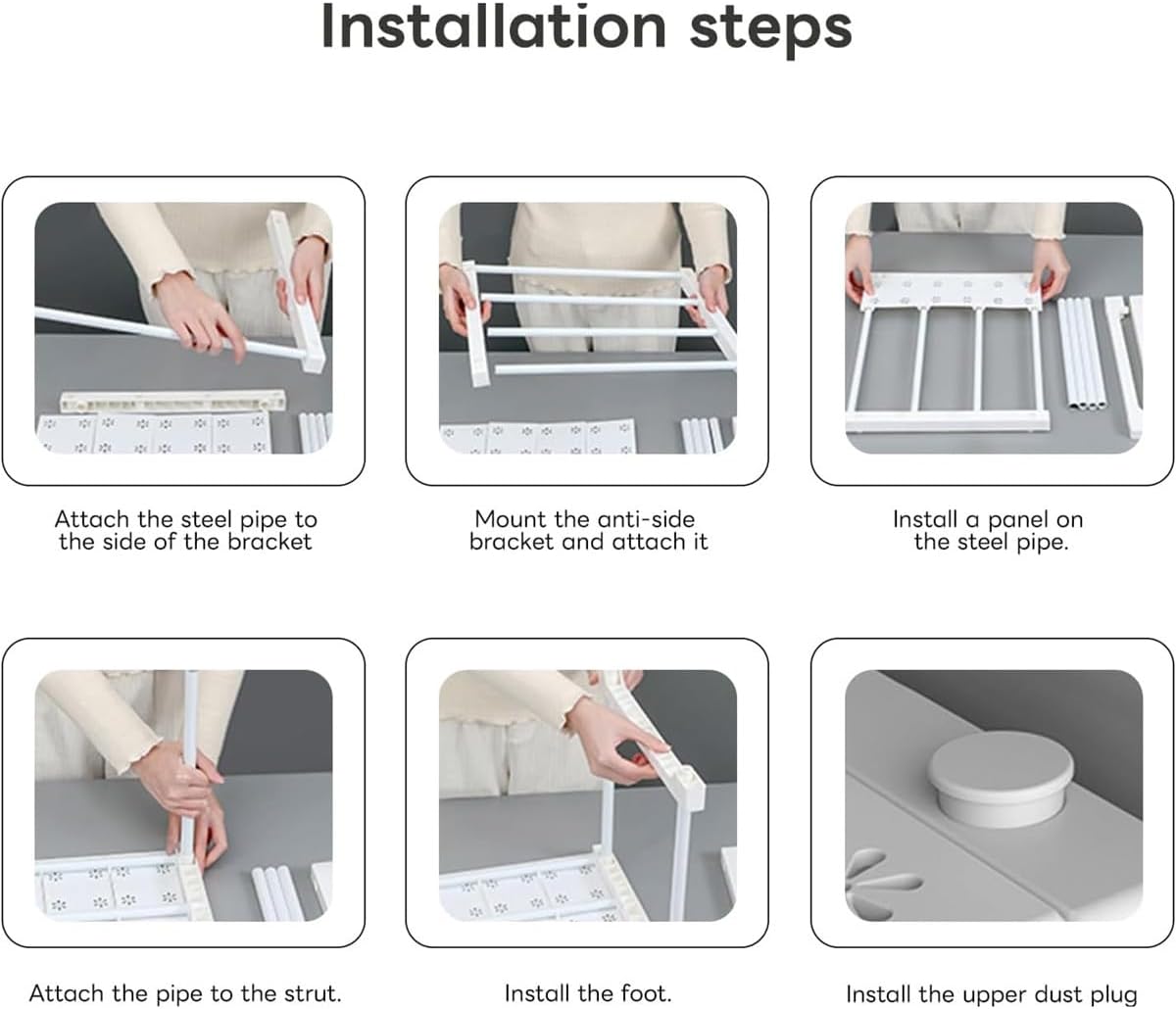 Installation steps

Attach the steel pipe to the side of the bracket

Mount the anti-side bracket and attach it

Install a panel on the steel pipe.

Attach the pipe to the strut.

Install the foot.

Install the upper dust plug