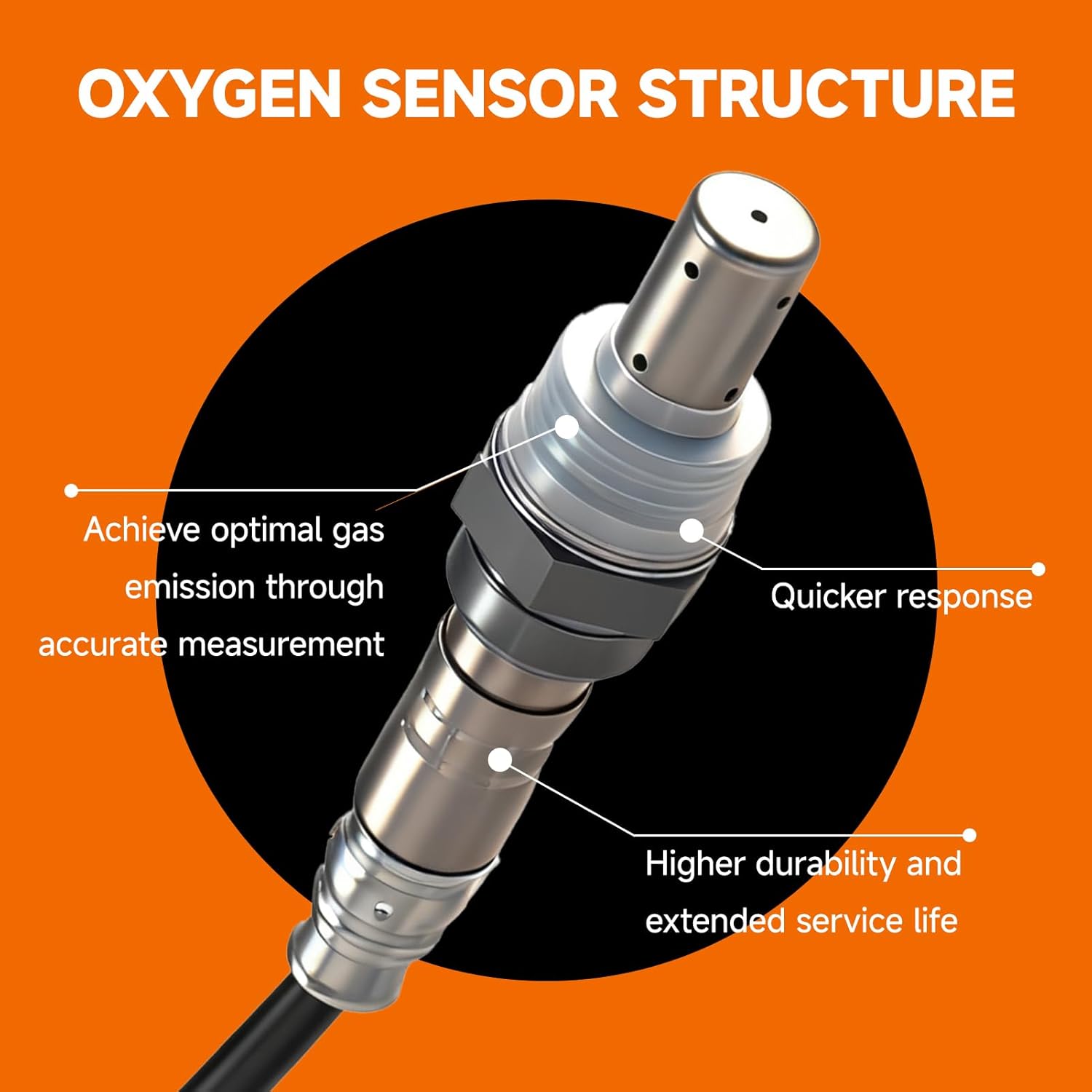 OXYGEN SENSOR STRUCTURE

Achieve optimal gas emission through accurate measurement

Quicker response

Higher durability and extended service life