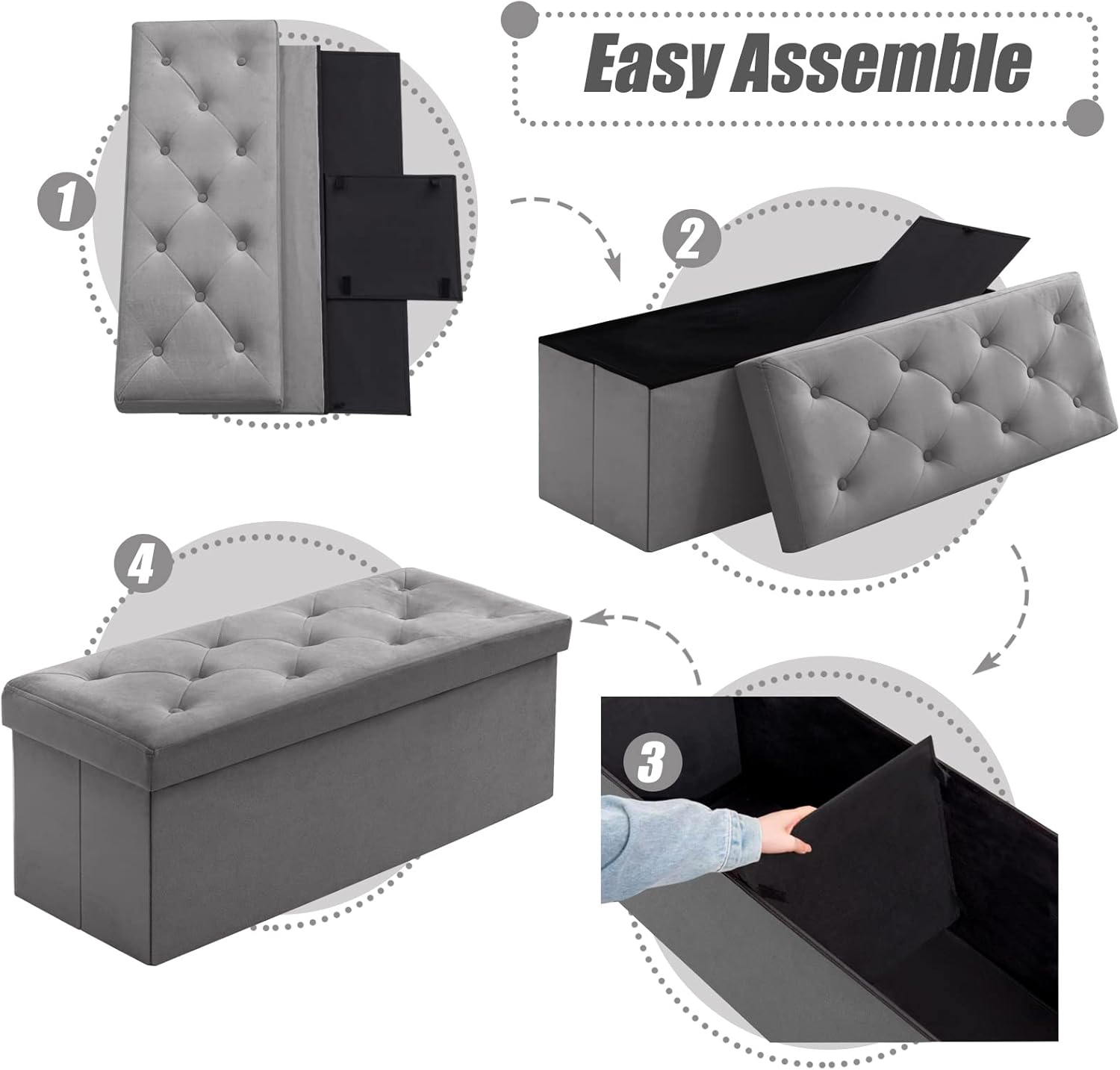 Easy Assemble

1

2

4

3