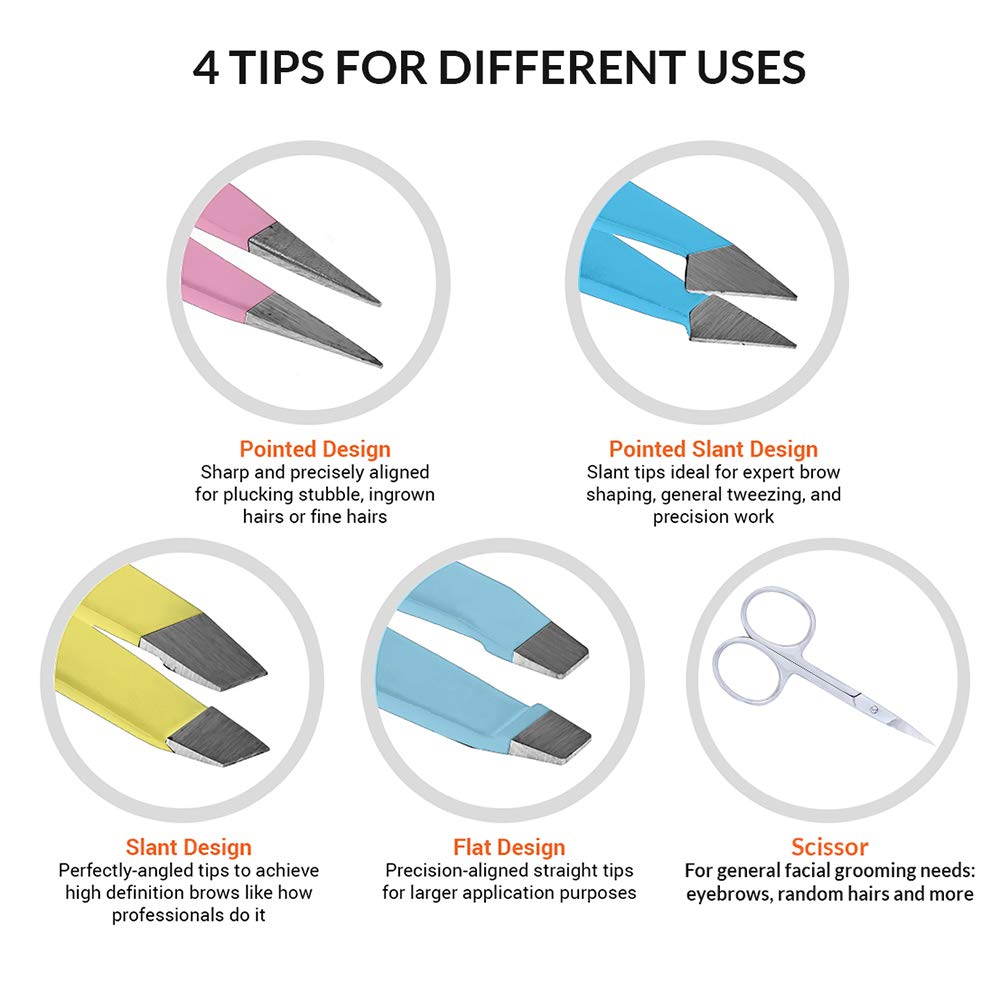 4 TIPS FOR DIFFERENT USES

Pointed Design
Sharp and precisely aligned for plucking stubble, ingrown hairs or fine hairs

Pointed Slant Design
Slant tips ideal for expert brow shaping, general tweezing, and precision work

Slant Design
Perfectly-angled tips to achieve high definition brows like how professionals do it

Flat Design
Precision-aligned straight tips for larger application purposes

Scissor
For general facial grooming needs: eyebrows, random hairs and more