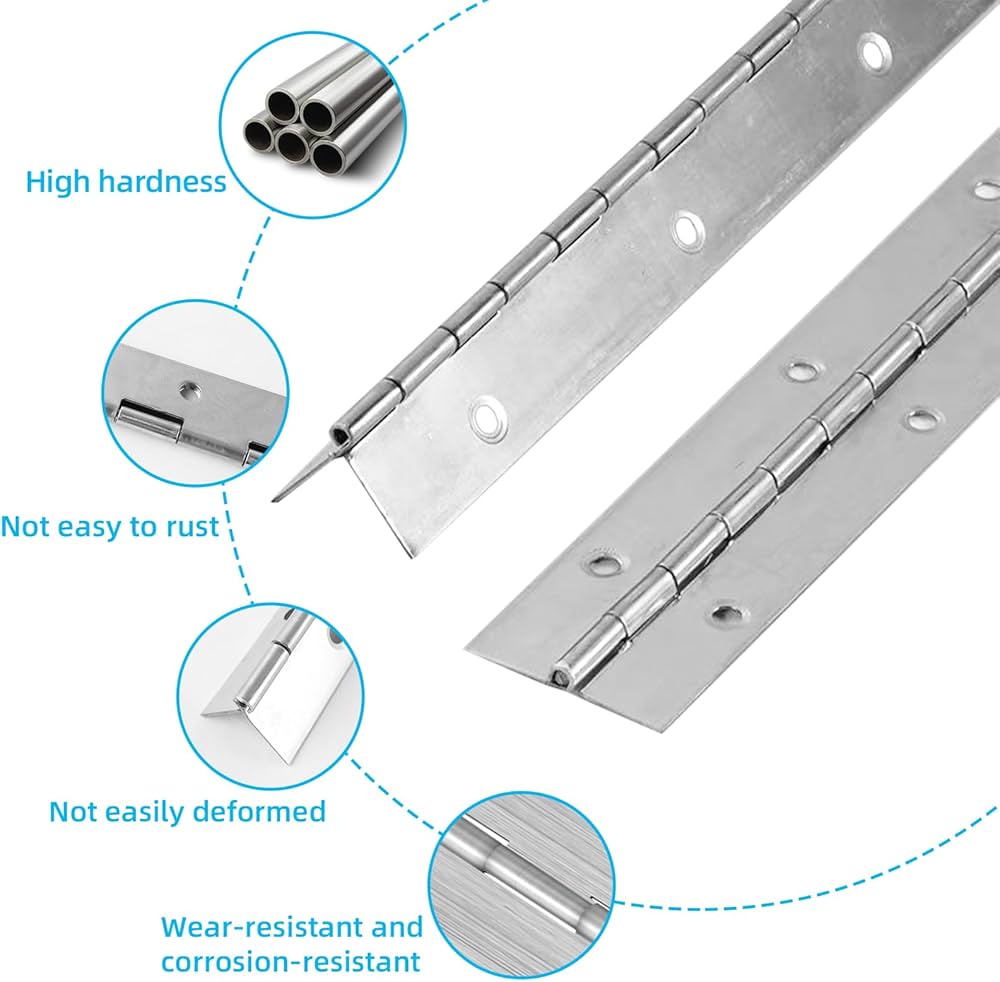 High hardness

Not easy to rust

Not easily deformed

Wear-resistant and corrosion-resistant