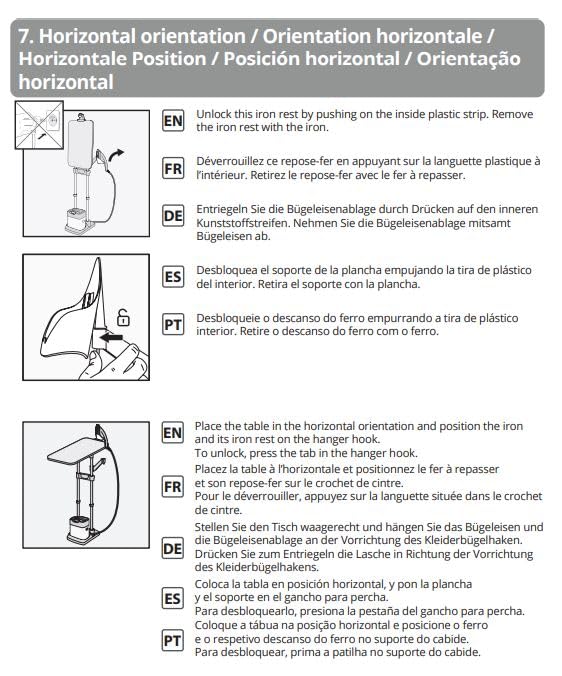 7. Horizontal orientation / Orientation horizontale / Horizontale Position / Posición horizontal / Orientação horizontal

EN Unlock this iron rest by pushing on the inside plastic strip. Remove the iron rest with the iron.

FR Déverrouillez ce repose-fer en appuyant sur la languette plastique à l'intérieur. Retirez le repose-fer avec le fer à repasser.

DE Entriegeln Sie die Bügeleisenablage durch Drücken auf den inneren Kunststoffstreifen. Nehmen Sie die Bügeleisenablage mitsamt Bügeleisen ab.

ES Desbloquea el soporte de la plancha empujando la tira de plástico del interior. Retira el soporte con la plancha.

PT Desbloqueie o descanso do ferro empurrando a tira de plástico interior. Retire o descanso do ferro com o ferro.

EN Place the table in the horizontal orientation and position the iron and its iron rest on the hanger hook.
To unlock, press the tab in the hanger hook.

FR Placez la table à l'horizontale et positionnez le fer à repasser et son repose-fer sur le crochet de cintre.
Pour le déverrouiller, appuyez sur la languette située dans le crochet de cintre.

DE Stellen Sie den Tisch waagerecht und hängen Sie das Bügeleisen und die Bügeleisenablage an der Vorrichtung des Kleiderbügelhaken.
Drücken Sie zum Entriegeln die Lasche in Richtung der Vorrichtung des Kleiderbügelhakens.

ES Coloca la tabla en posición horizontal, y pon la plancha y el soporte en el gancho para percha.
Para desbloquearlo, presiona la pestaña del gancho para percha.

PT Coloque a tábua na posição horizontal e posicione o ferro e o respetivo descanso do ferro no suporte do cabide.
Para desbloquear, prima a patilha no suporte do cabide.