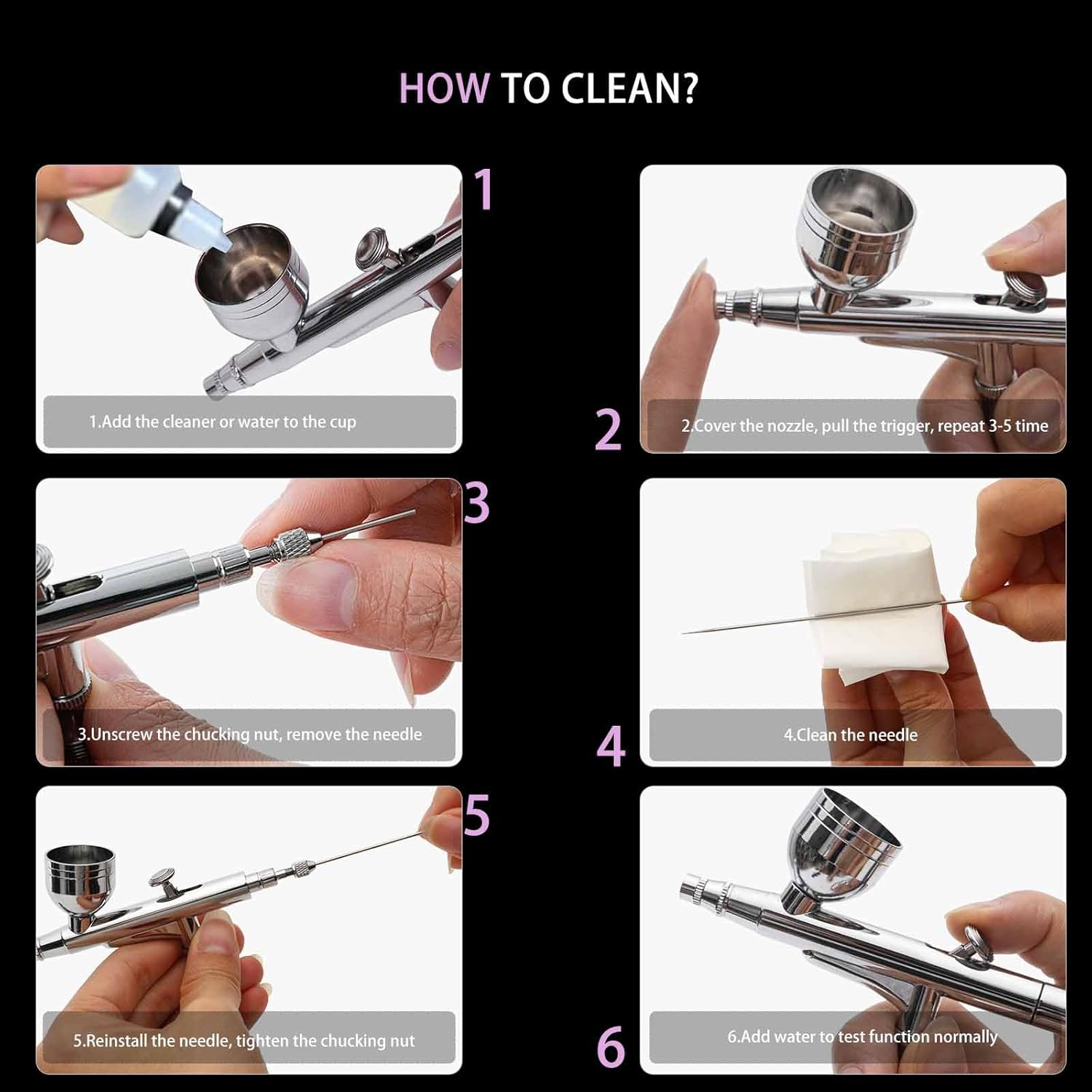 HOW TO CLEAN?

1

1.Add the cleaner or water to the cup

2

2.Cover the nozzle, pull the trigger, repeat 3-5 time

3

3.Unscrew the chucking nut, remove the needle

4

4.Clean the needle

5

5.Reinstall the needle, tighten the chucking nut

6

6.Add water to test function normally