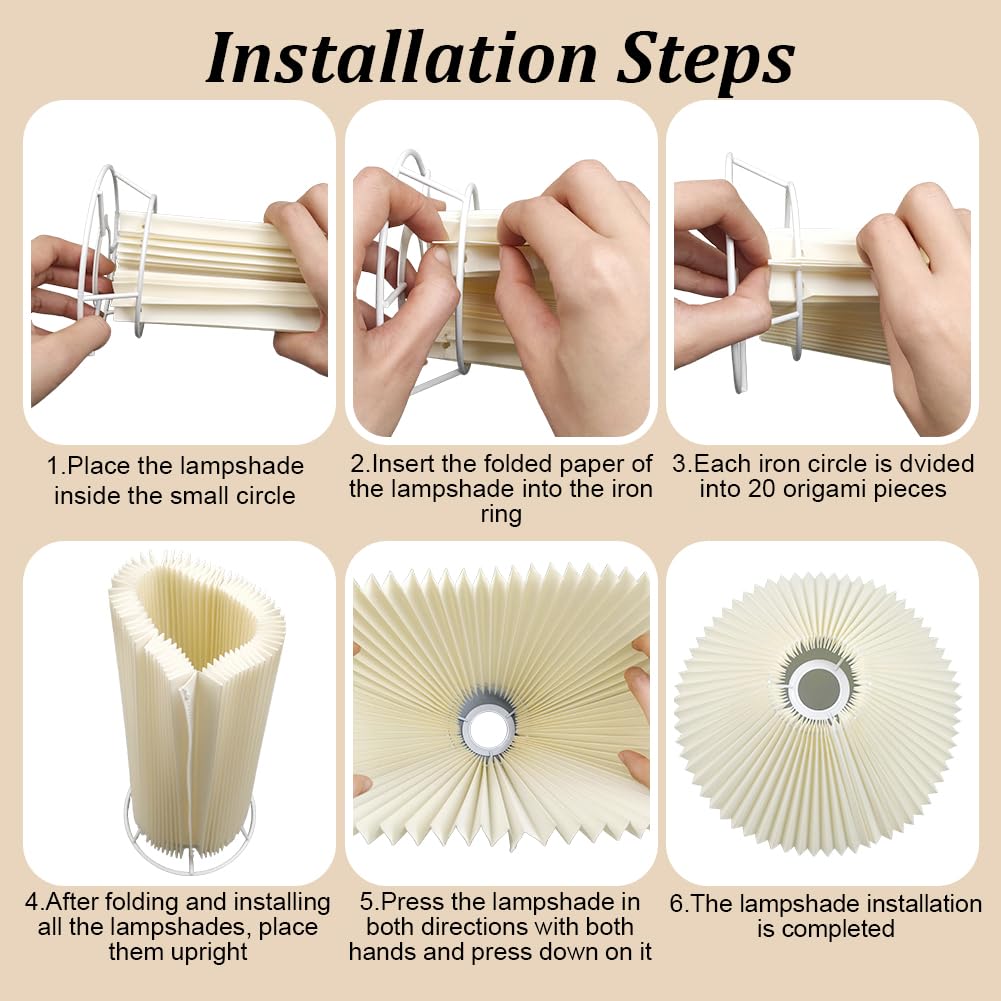 Installation Steps

1.Place the lampshade inside the small circle

2.Insert the folded paper of the lampshade into the iron ring

3.Each iron circle is dvided into 20 origami pieces

4.After folding and installing all the lampshades, place them upright

5.Press the lampshade in both directions with both hands and press down on it

6.The lampshade installation is completed