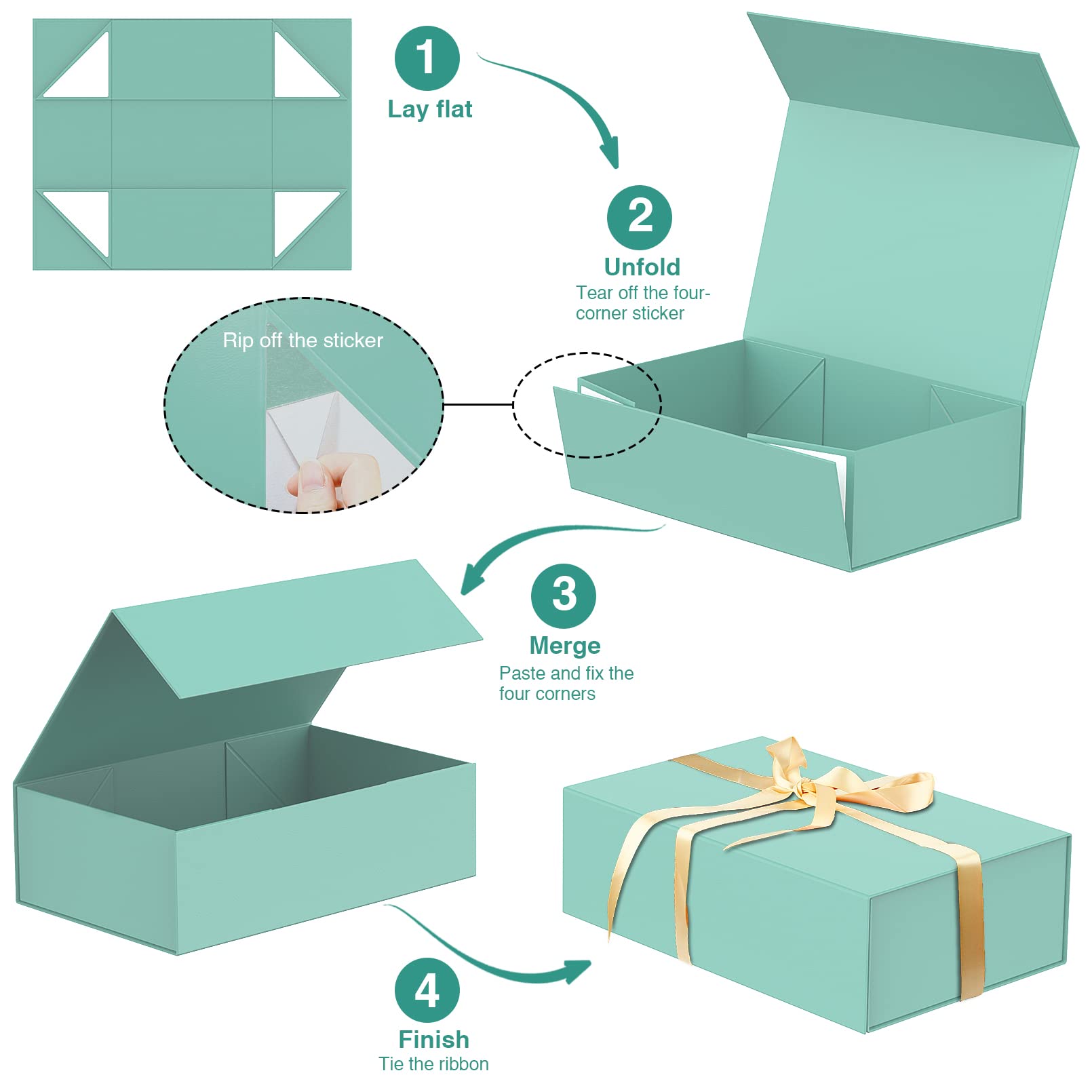 1
Lay flat

2
Unfold
Tear off the four-corner sticker

Rip off the sticker

3
Merge
Paste and fix the four corners

4
Finish
Tie the ribbon