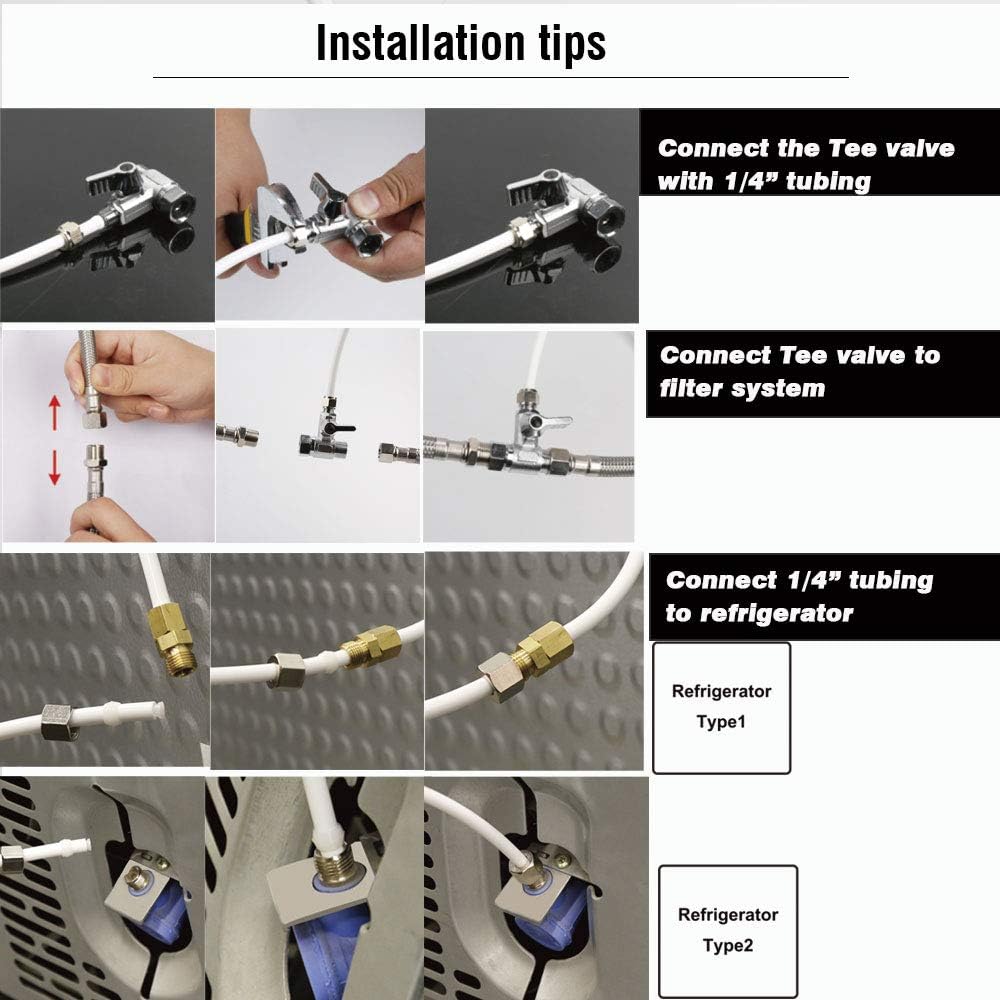 Installation tips

Connect the Tee valve with 1/4” tubing

Connect Tee valve to filter system

Connect 1/4” tubing to refrigerator

Refrigerator Type1

Refrigerator Type2