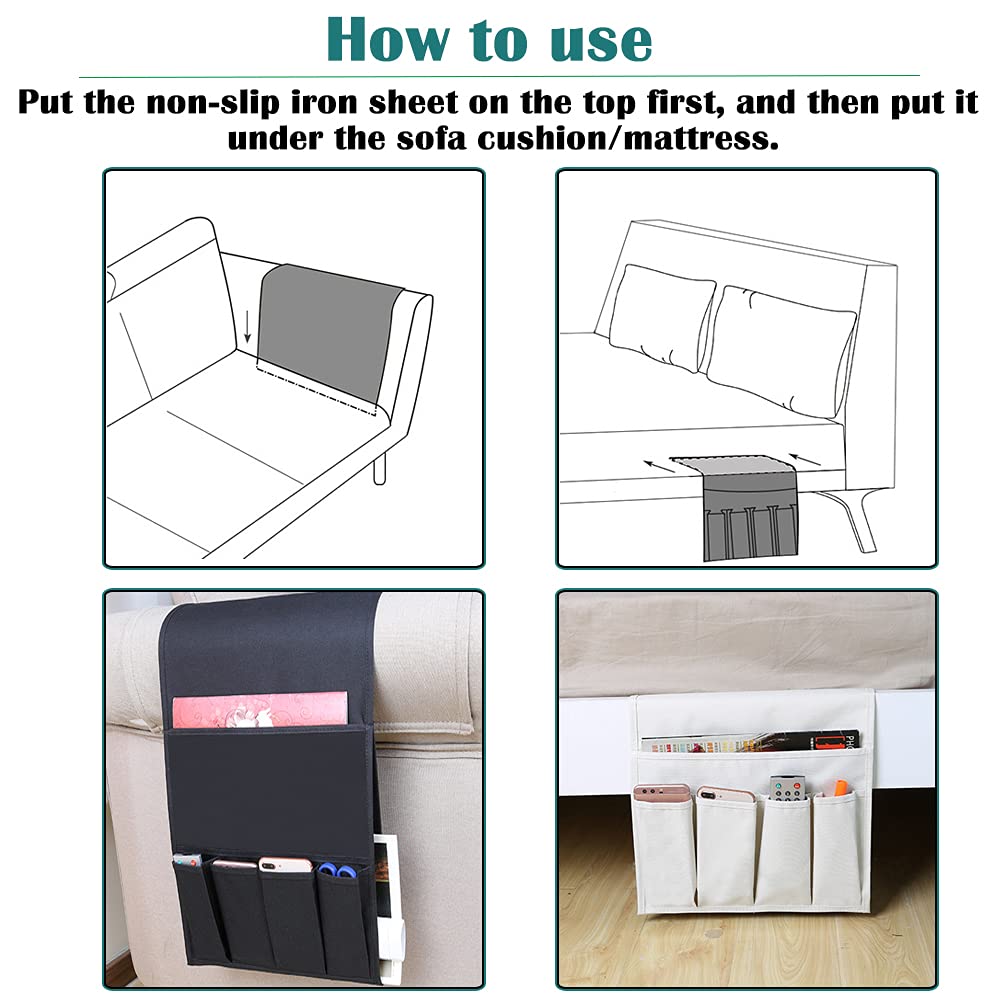 How to use

Put the non-slip iron sheet on the top first, and then put it under the sofa cushion/mattress.