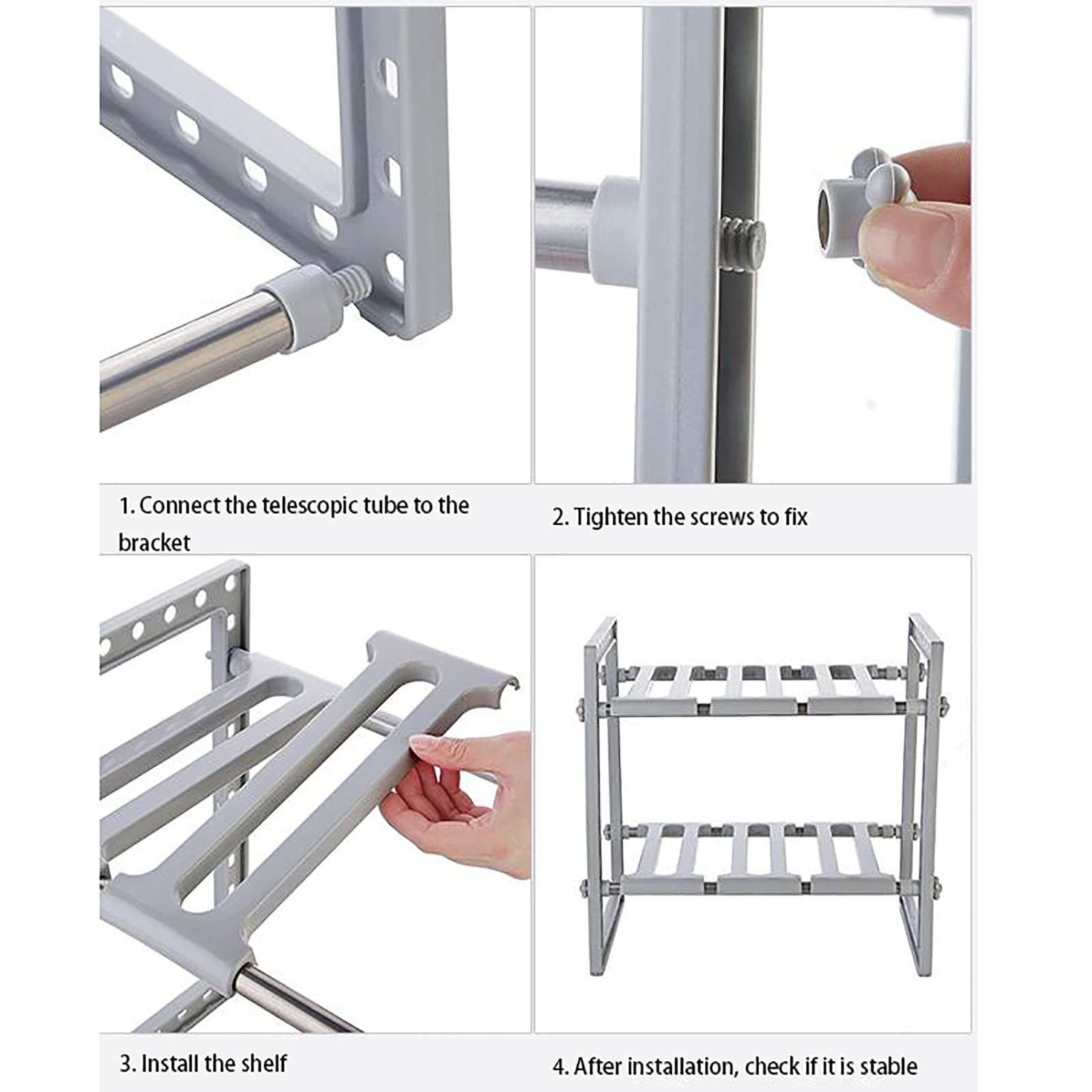 1. Connect the telescopic tube to the bracket

2. Tighten the screws to fix

3. Install the shelf

4. After installation, check if it is stable