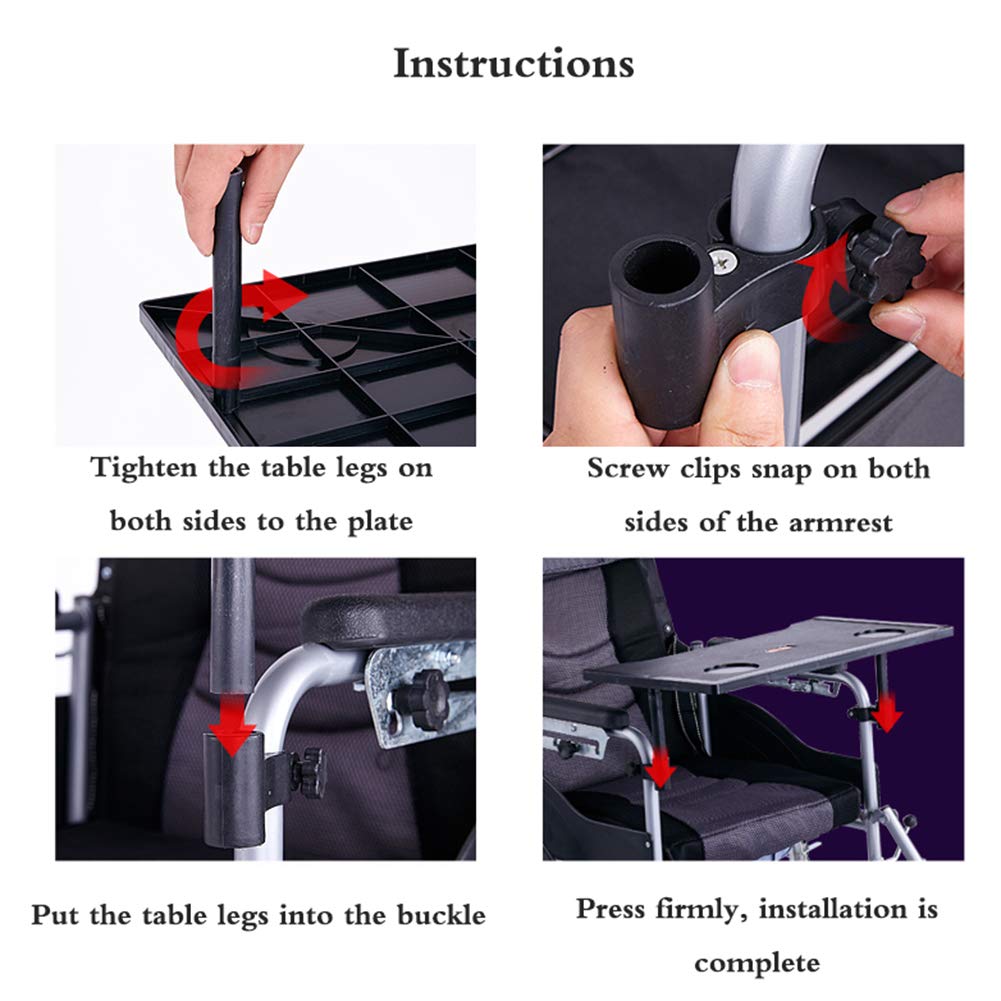 Instructions

Tighten the table legs on both sides to the plate

Screw clips snap on both sides of the armrest

Put the table legs into the buckle

Press firmly, installation is complete