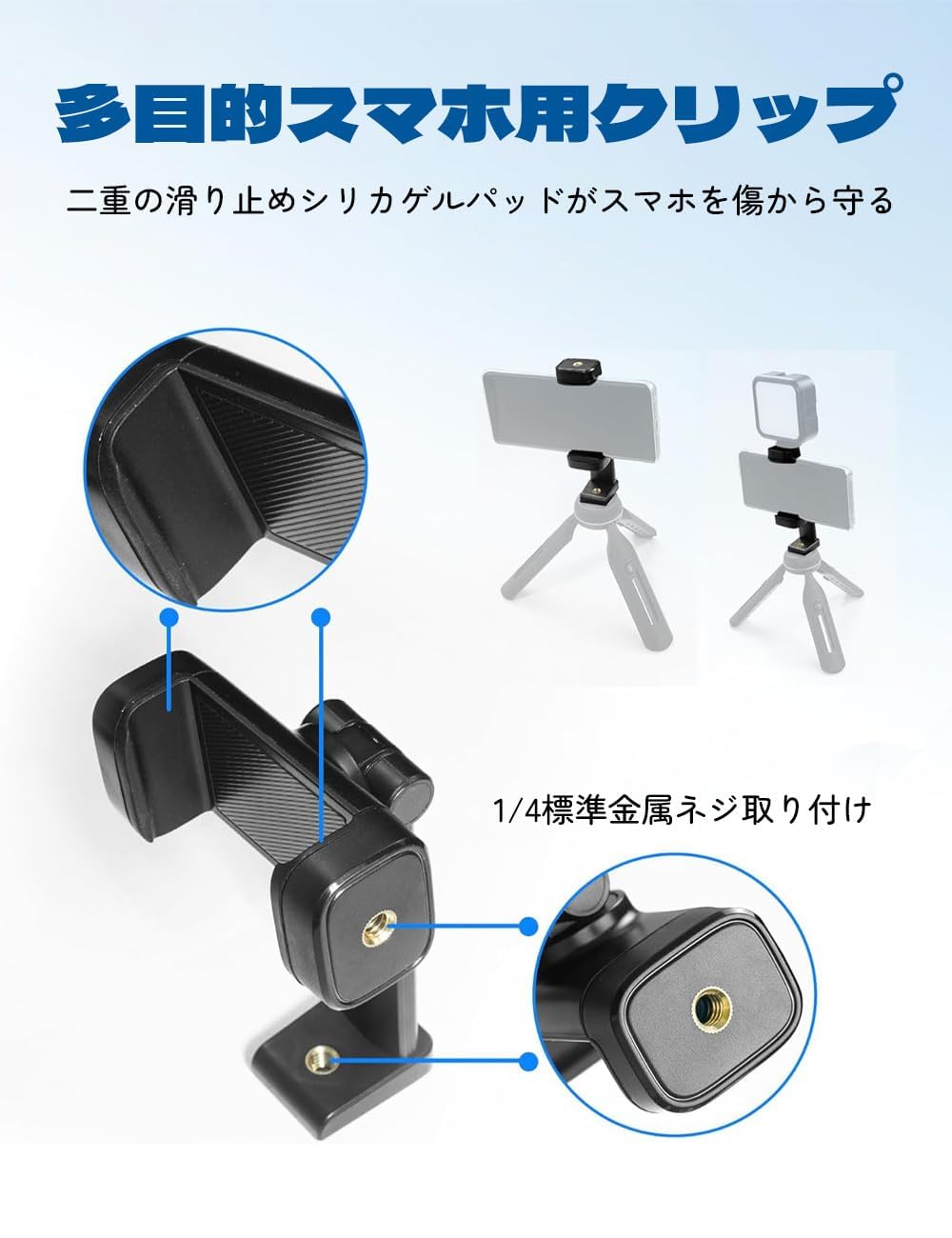 多目的スマホ用クリップ

二重の滑り止めシリカゲルパッドがスマホを傷から守る

1/4標準金属ネジ取り付け