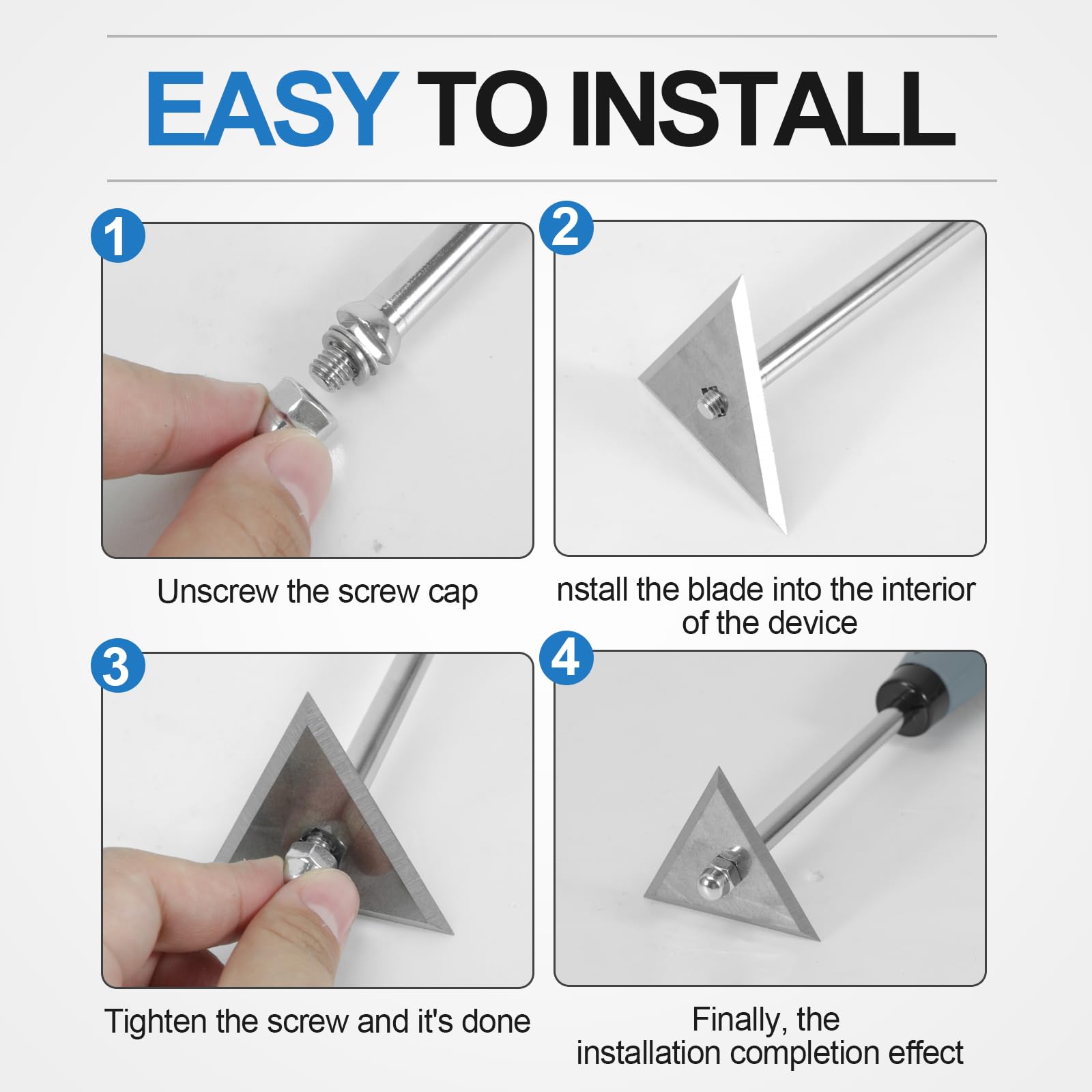 EASY TO INSTALL

1

Unscrew the screw cap

2

nstall the blade into the interior of the device

3

Tighten the screw and it's done

4

Finally, the installation completion effect