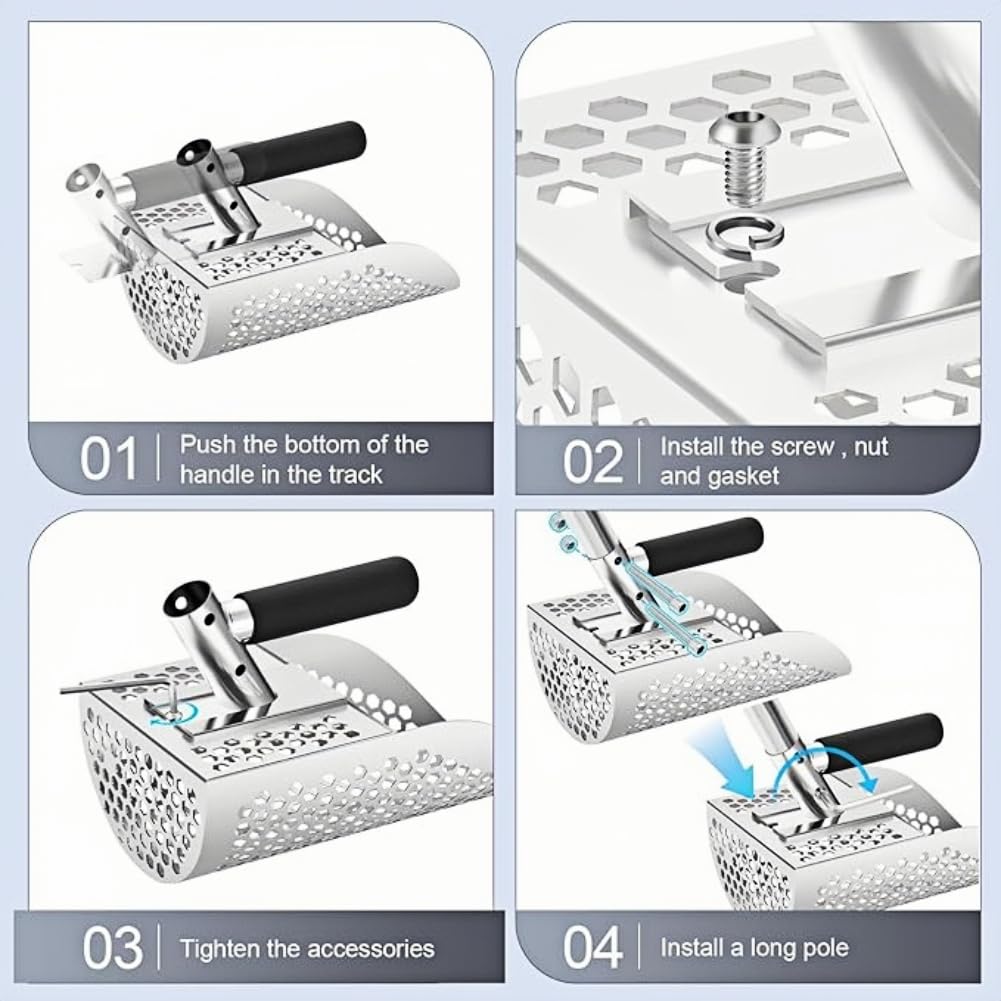 01 Push the bottom of the handle in the track

02 Install the screw , nut and gasket

03 Tighten the accessories

04 Install a long pole