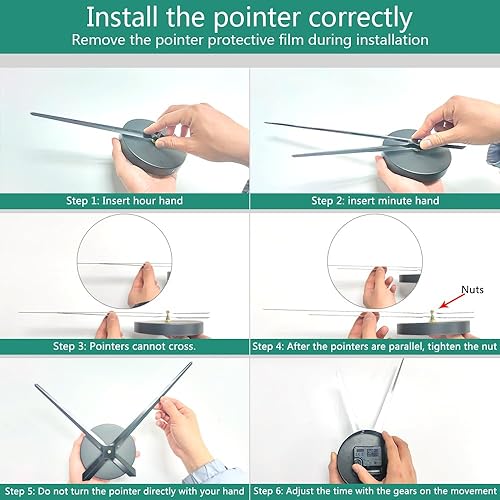 Install the pointer correctly
Remove the pointer protective film during installation

Step 1: Insert hour hand

Step 2: insert minute hand

Step 3: Pointers cannot cross.

Nuts

Step 4: After the pointers are parallel, tighten the nut

Step 5: Do not turn the pointer directly with your hand

Step 6: Adjust the time with the gears on the movement