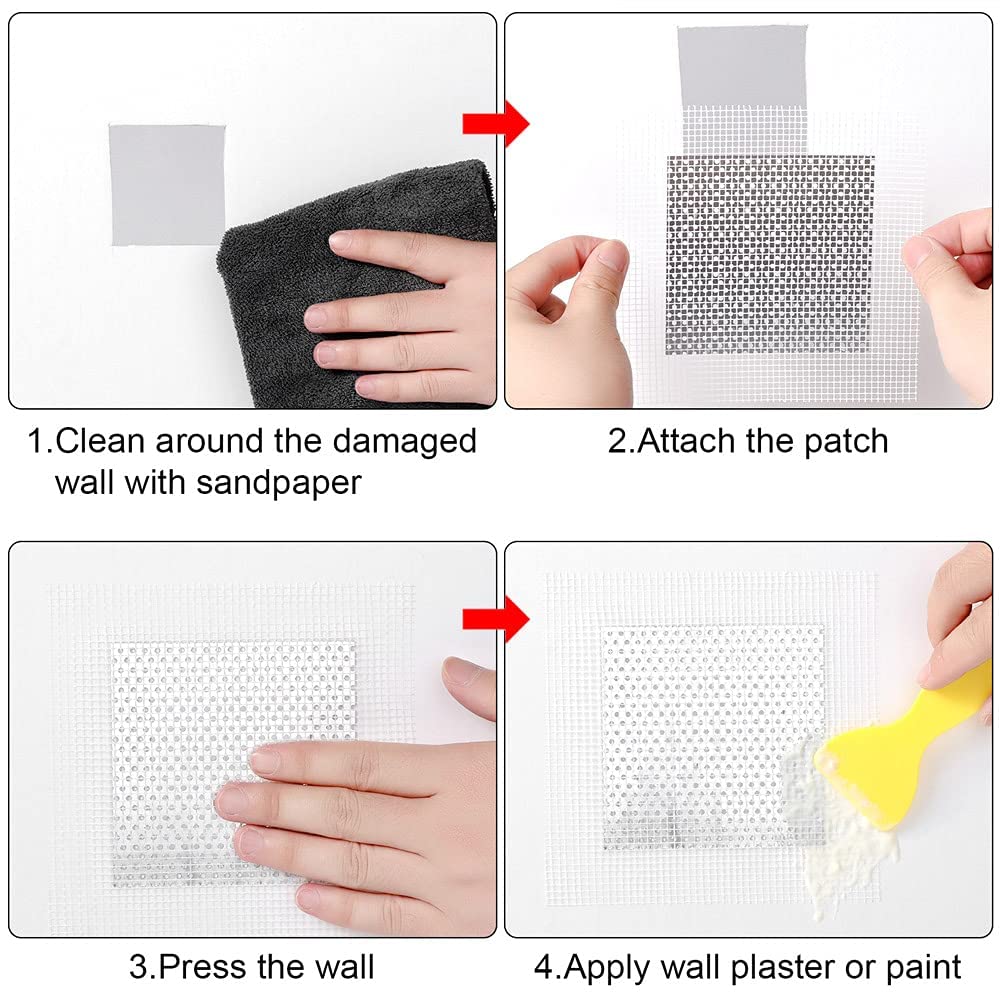 1.Clean around the damaged wall with sandpaper

2.Attach the patch

3.Press the wall

4.Apply wall plaster or paint