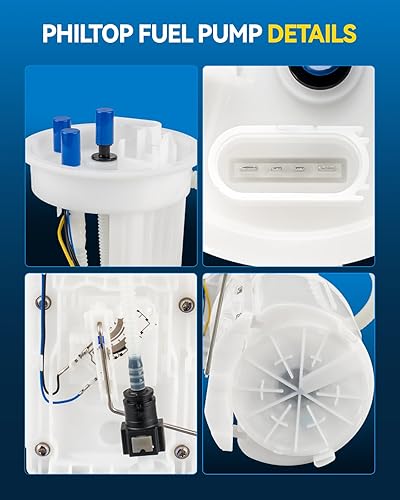 PHILTOP FUEL PUMP DETAILS