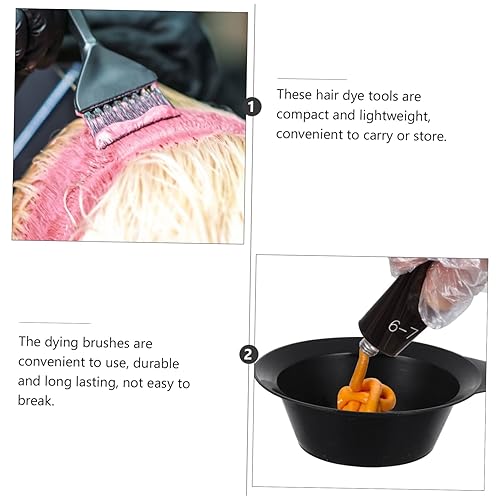 1

These hair dye tools are compact and lightweight, convenient to carry or store.

The dying brushes are convenient to use, durable and long lasting, not easy to break.

2

6-7