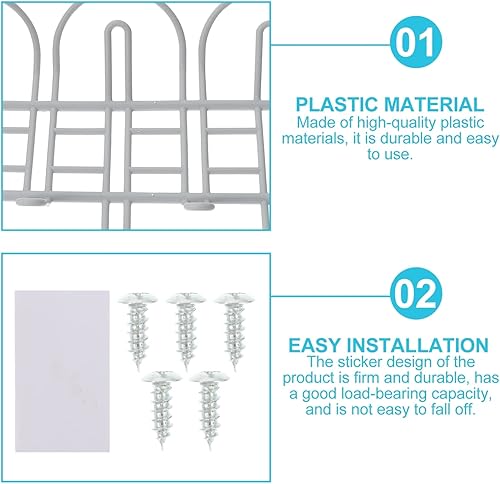 01

PLASTIC MATERIAL
Made of high-quality plastic materials, it is durable and easy to use.

02

EASY INSTALLATION
The sticker design of the product is firm and durable, has a good load-bearing capacity, and is not easy to fall off.