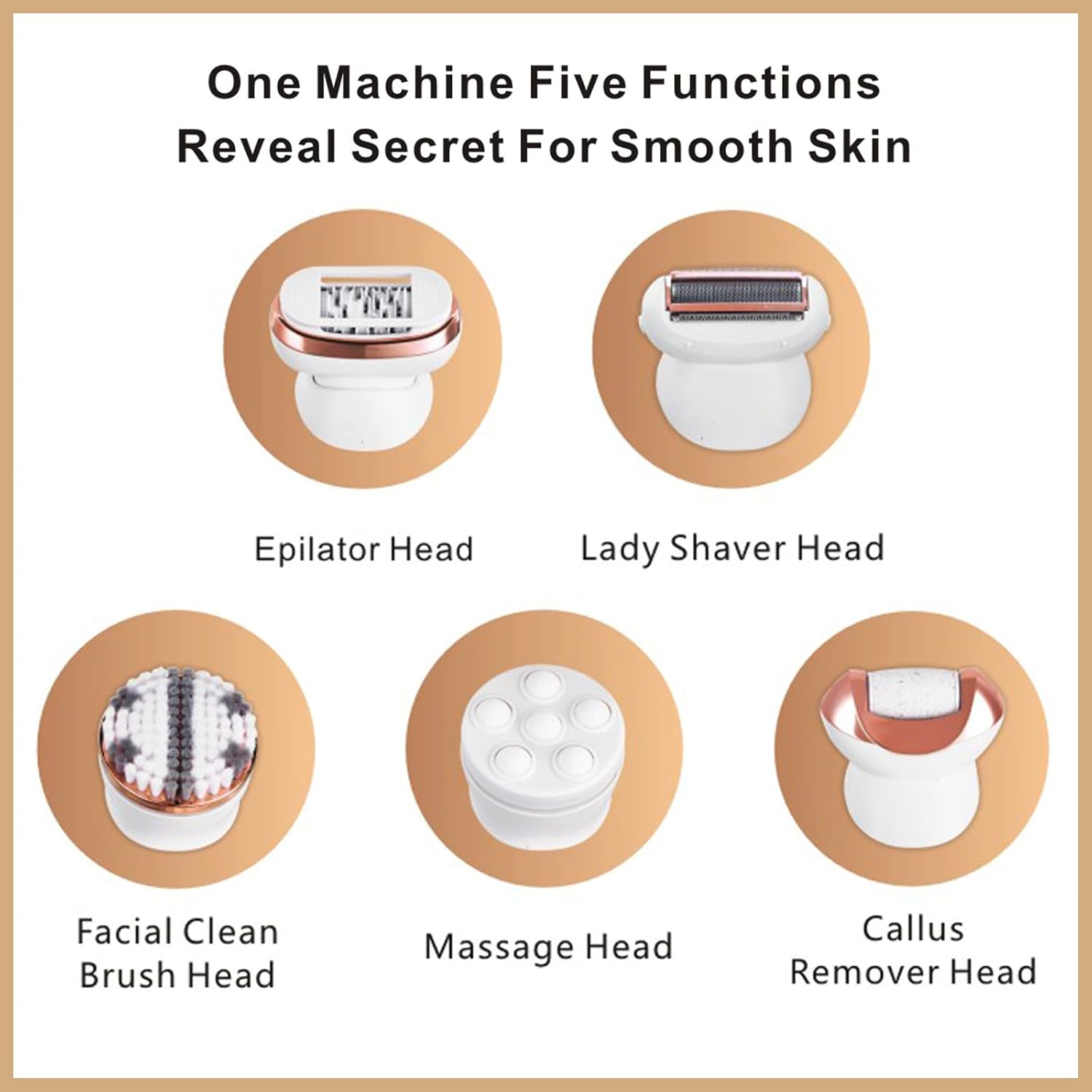 One Machine Five Functions
Reveal Secret For Smooth Skin

Epilator Head

Lady Shaver Head

Facial Clean Brush Head

Massage Head

Callus Remover Head