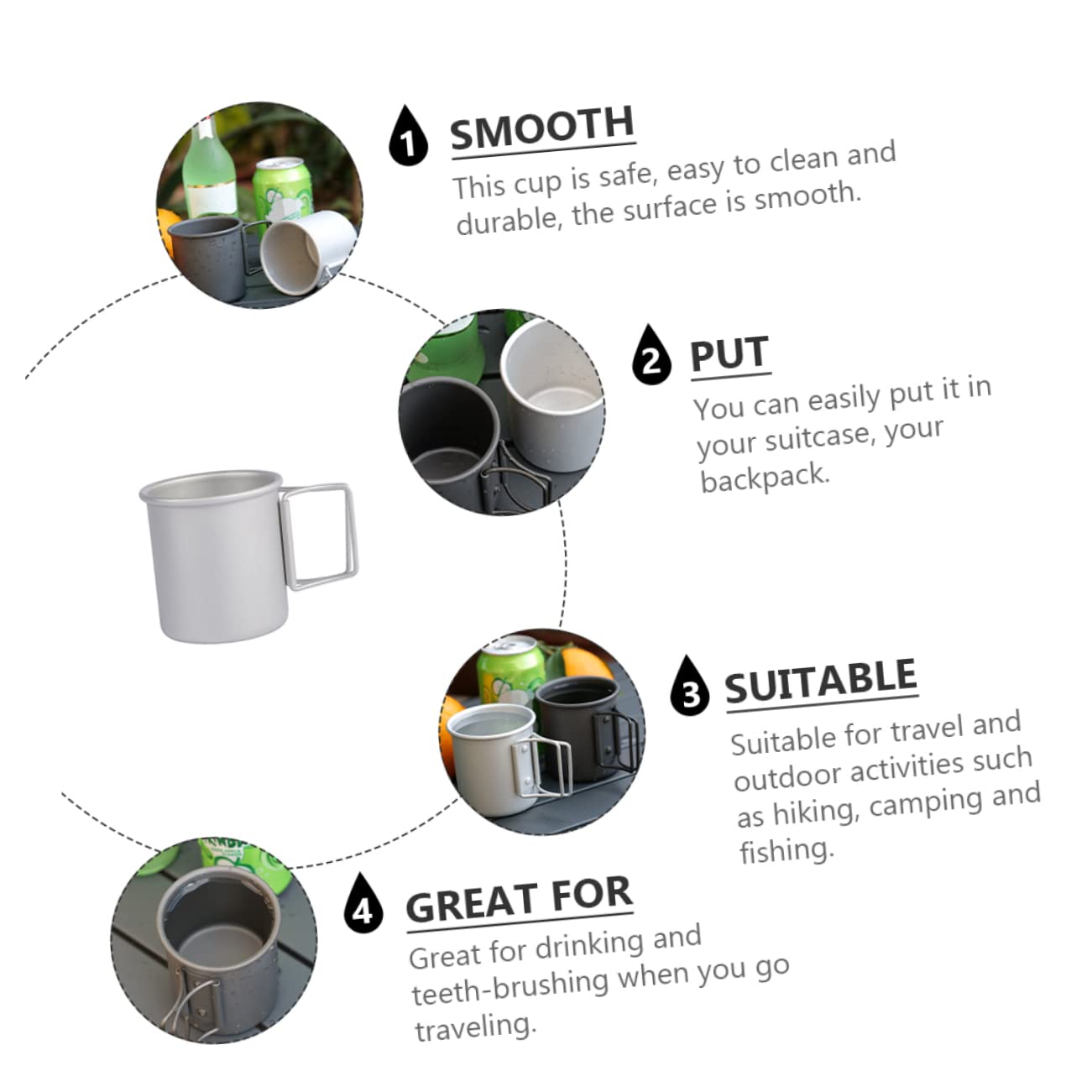 1 SMOOTH
This cup is safe, easy to clean and durable, the surface is smooth.

2 PUT
You can easily put it in your suitcase, your backpack.

3 SUITABLE
Suitable for travel and outdoor activities such as hiking, camping and fishing.

4 GREAT FOR
Great for drinking and teeth-brushing when you go traveling.