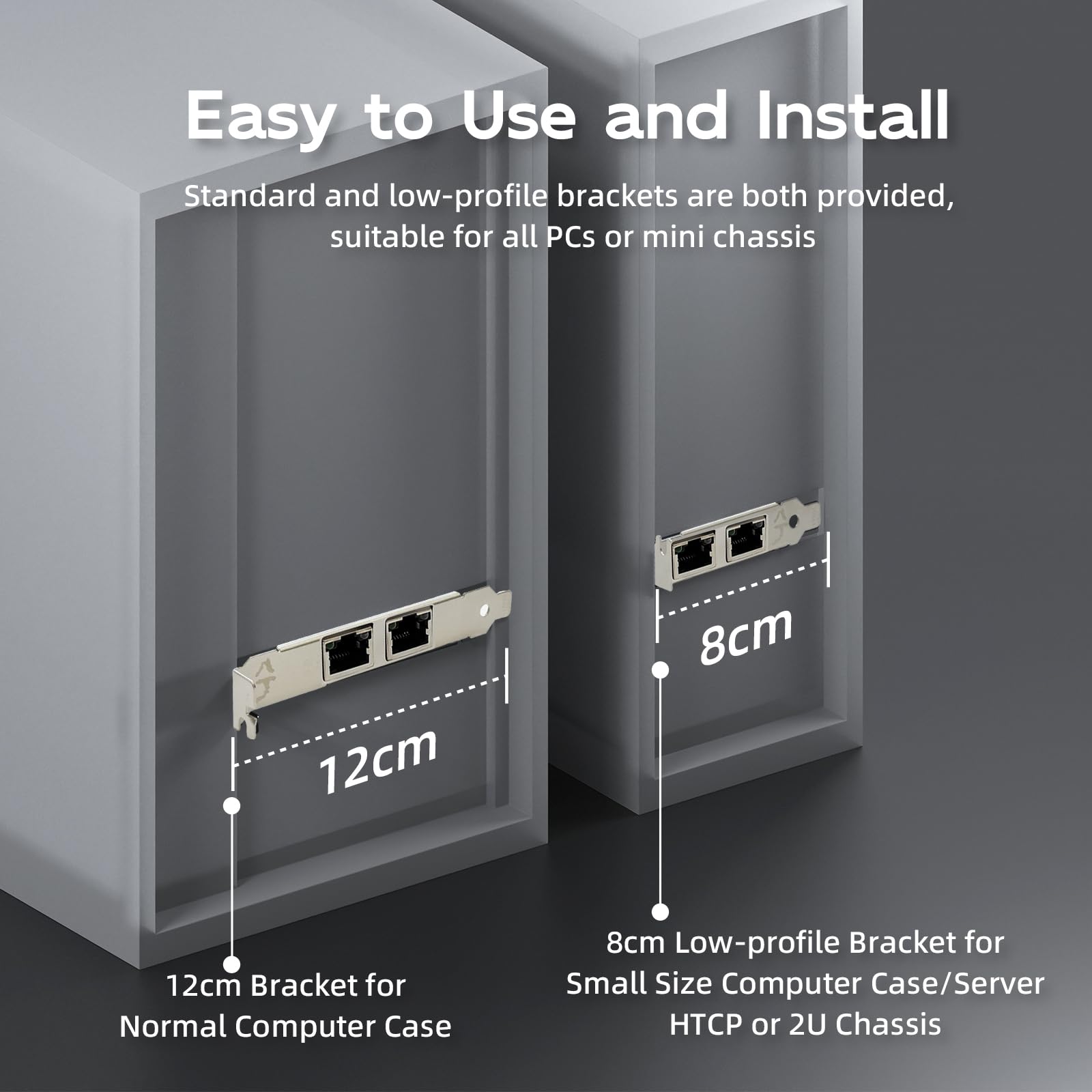 Easy to Use and Install

Standard and low-profile brackets are both provided, suitable for all PCs or mini chassis

12cm

8cm

12cm Bracket for Normal Computer Case

8cm Low-profile Bracket for Small Size Computer Case/Server HTCP or 2U Chassis