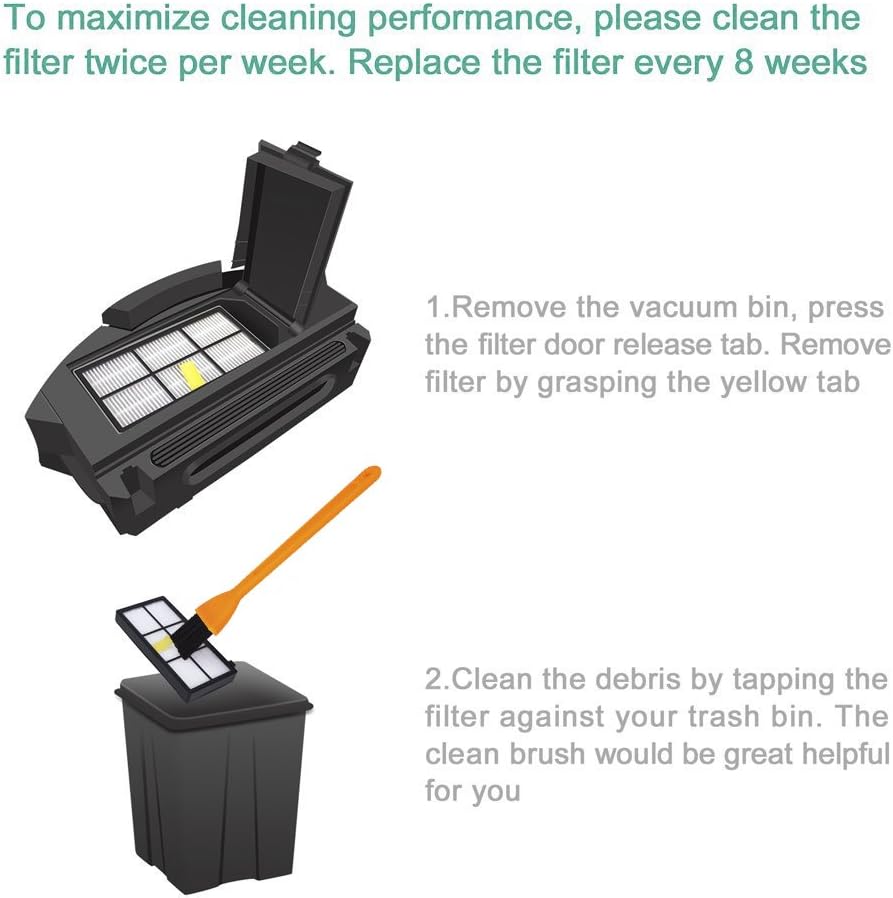 To maximize cleaning performance, please clean the filter twice per week. Replace the filter every 8 weeks

1.Remove the vacuum bin, press the filter door release tab. Remove filter by grasping the yellow tab

2.Clean the debris by tapping the filter against your trash bin. The clean brush would be great helpful for you