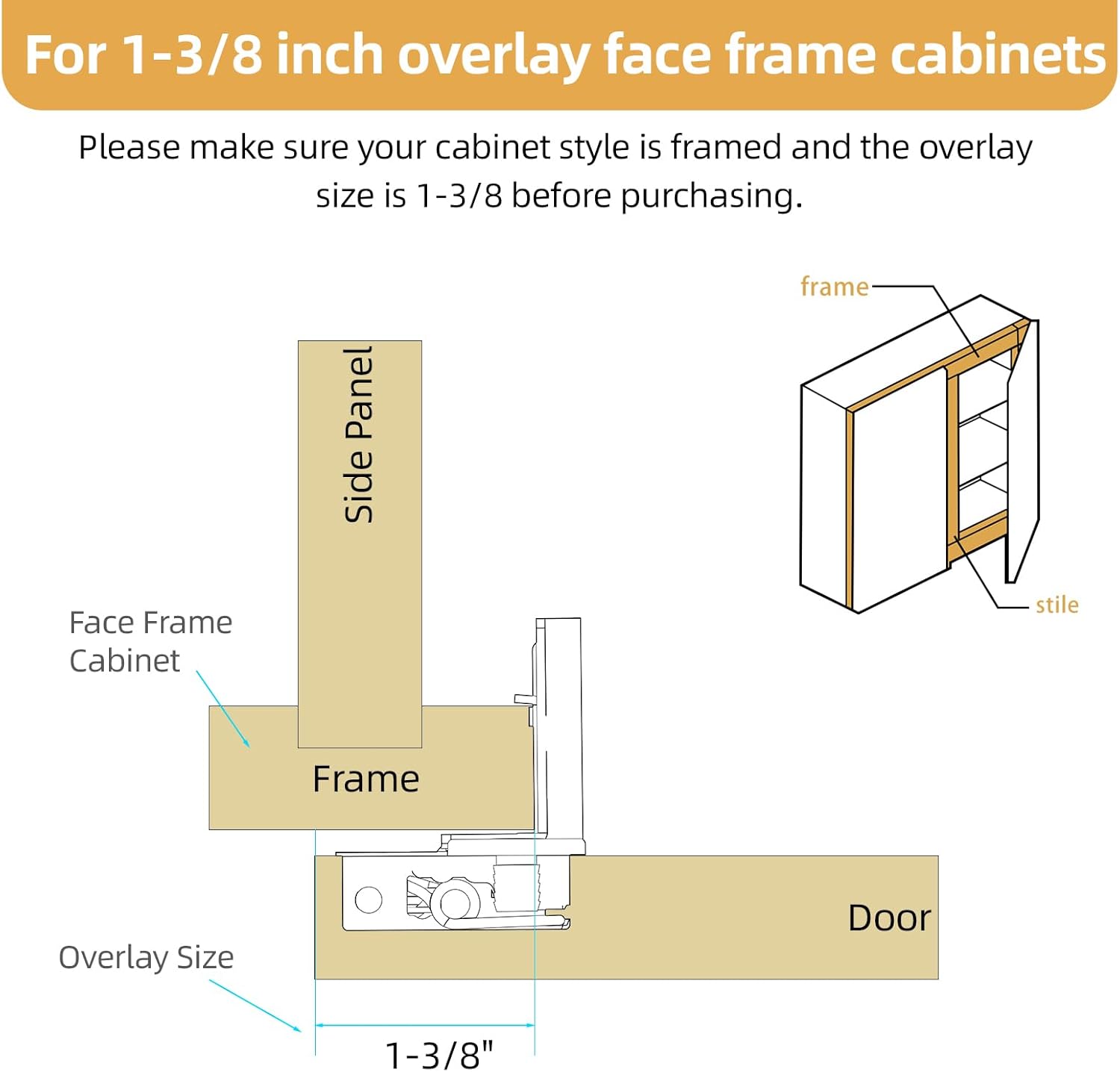 For 1-3/8 inch overlay face frame cabinets

Please make sure your cabinet style is framed and the overlay size is 1-3/8 before purchasing.

frame

stile

Side Panel

Face Frame Cabinet

Frame

Door

Overlay Size

1-3/8"