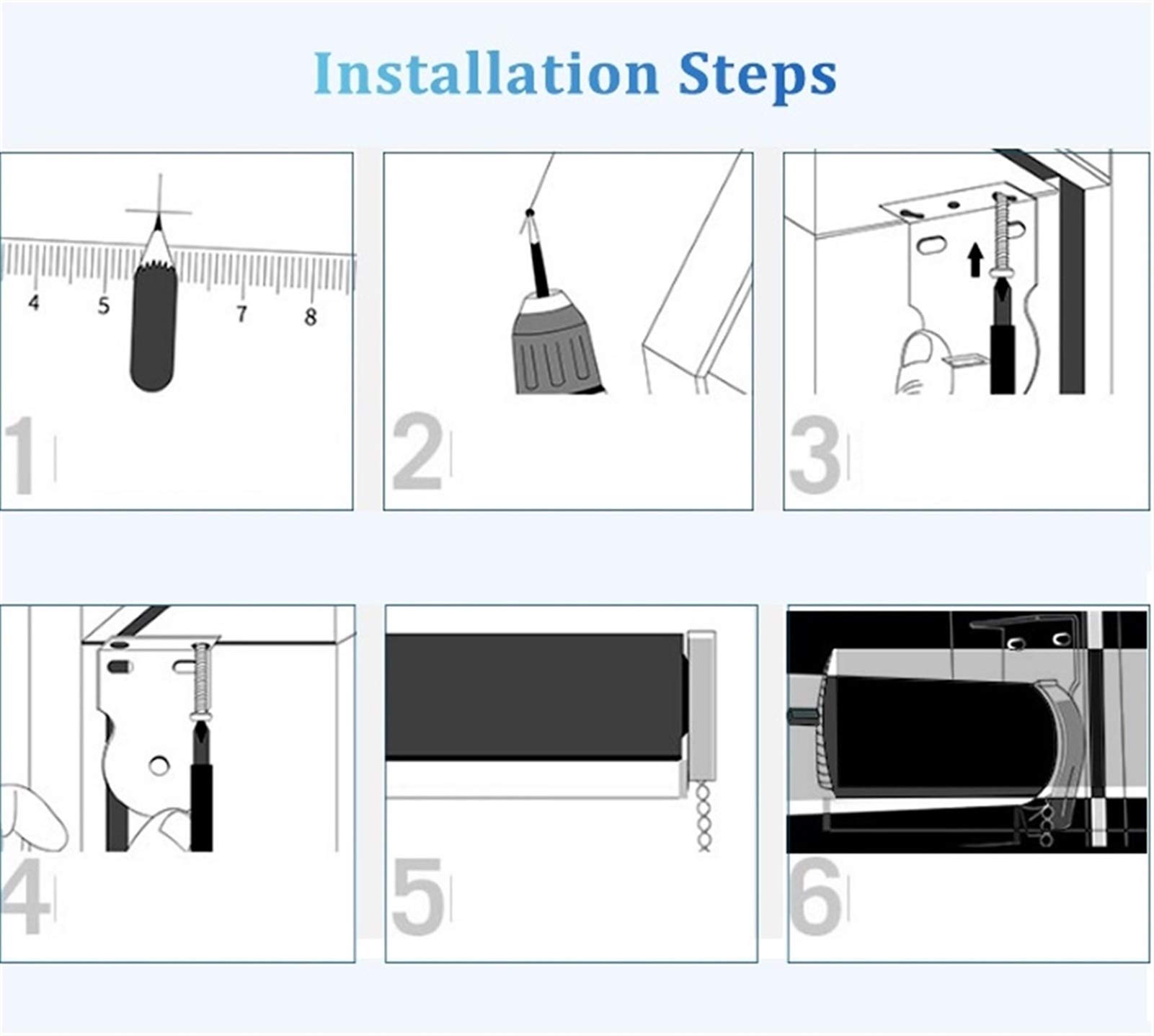 Installation Steps

4 5 7 8

1

2

3

4

5

6