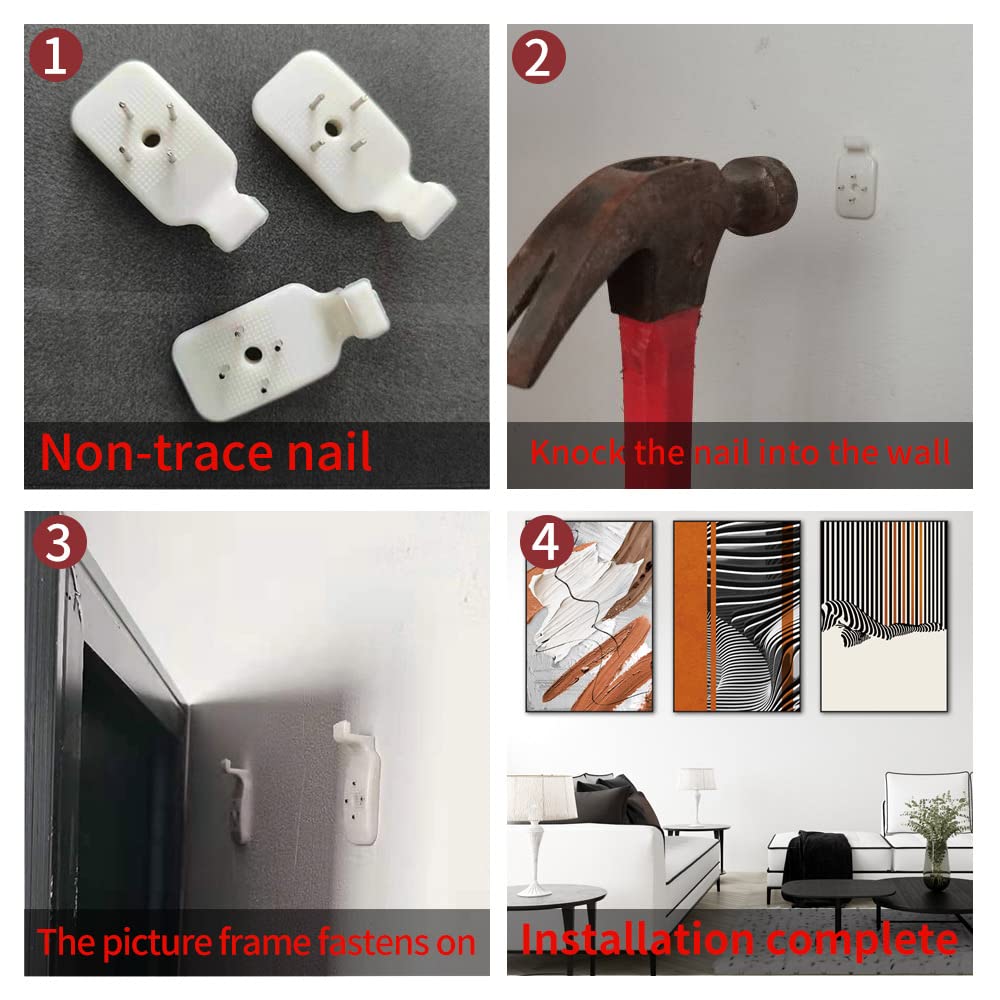 1
Non-trace nail

2
Knock the nail into the wall

3
The picture frame fastens on

4
Installation complete