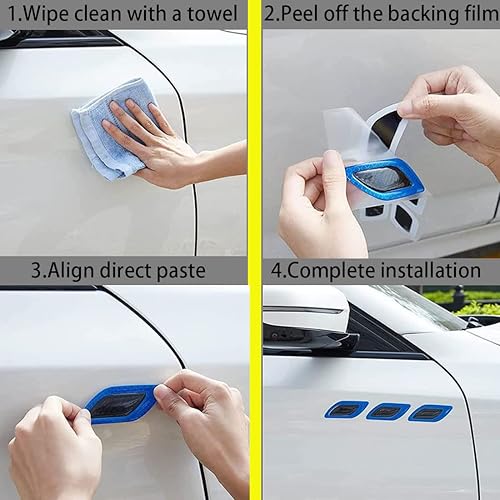 1.Wipe clean with a towel

2.Peel off the backing film

3.Align direct paste

4.Complete installation