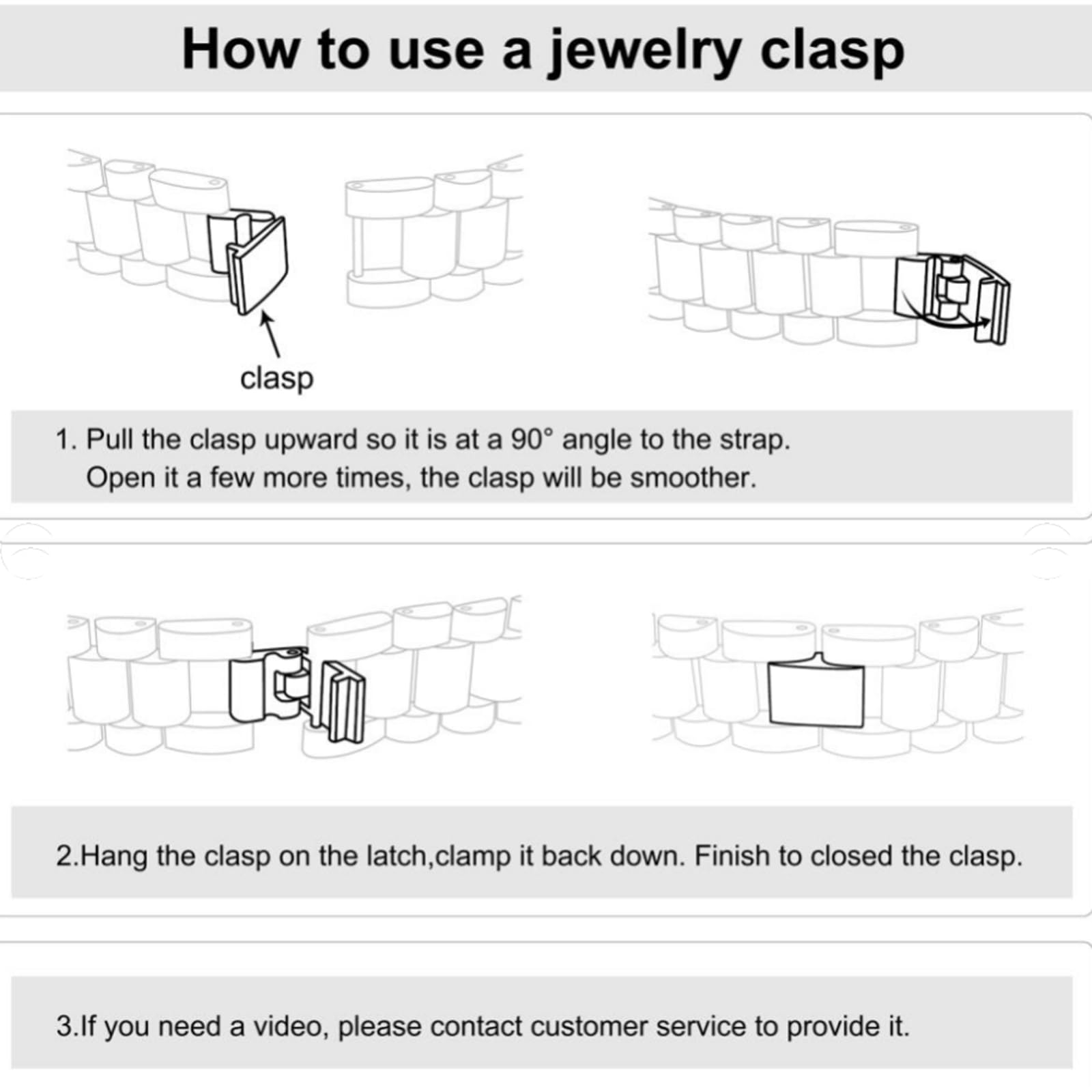 How to use a jewelry clasp

clasp

1. Pull the clasp upward so it is at a 90° angle to the strap.
Open it a few more times, the clasp will be smoother.

2.Hang the clasp on the latch,clamp it back down. Finish to closed the clasp.

3.If you need a video, please contact customer service to provide it.