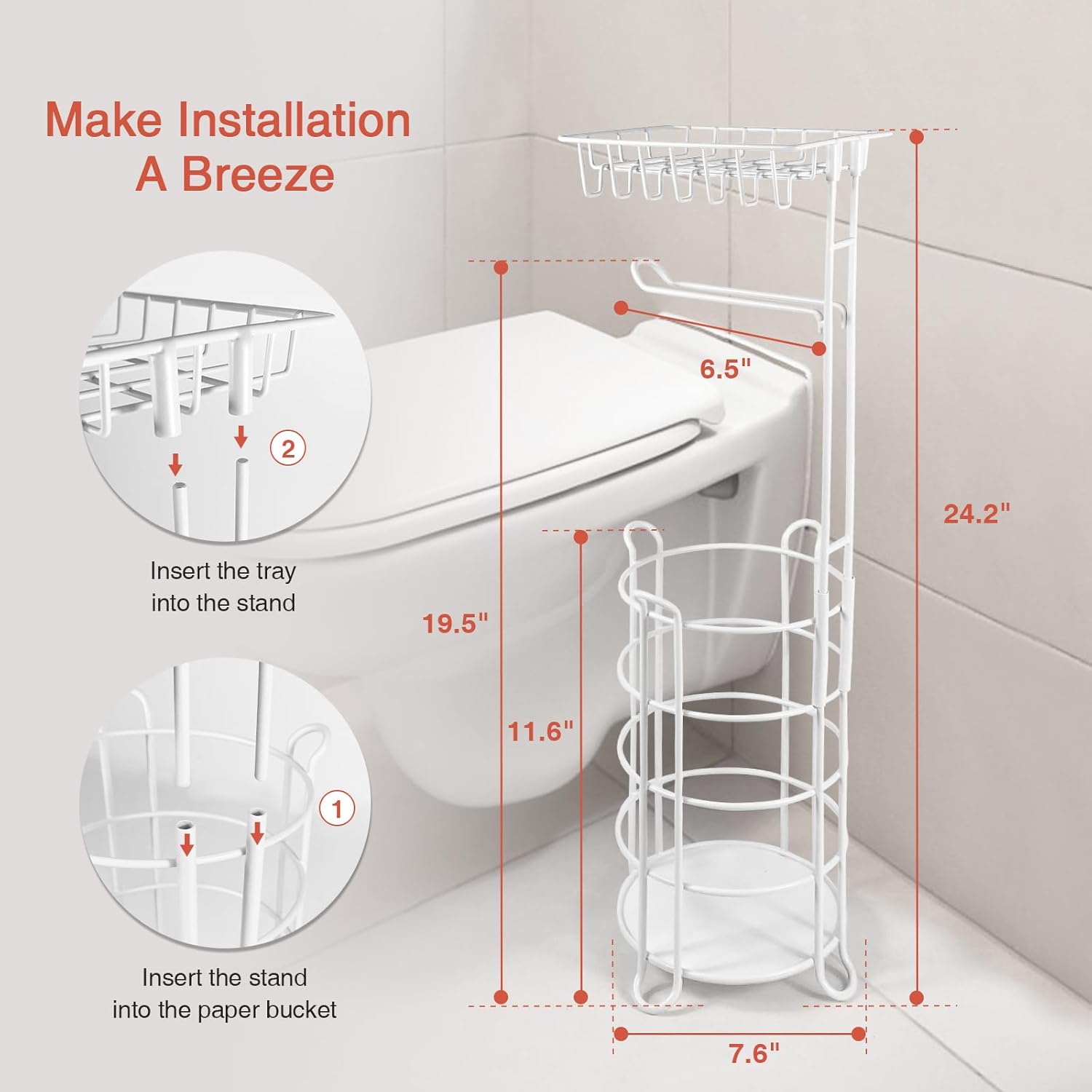 Make Installation A Breeze

2

Insert the tray into the stand

1

Insert the stand into the paper bucket

6.5"

24.2"

19.5"

11.6"

7.6"