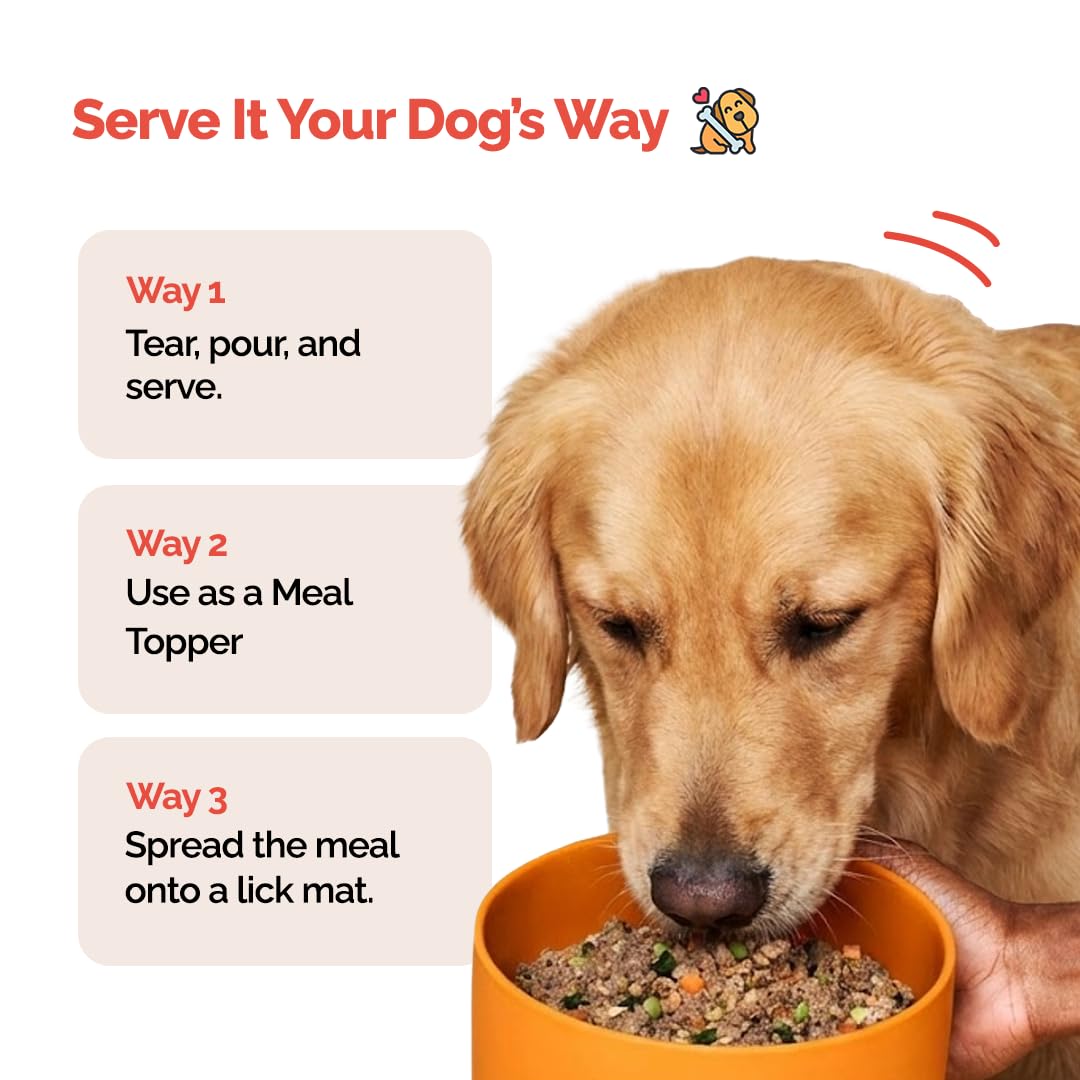 Serve It Your Dog's Way

Way 1
Tear, pour, and serve.

Way 2
Use as a Meal Topper

Way 3
Spread the meal onto a lick mat.