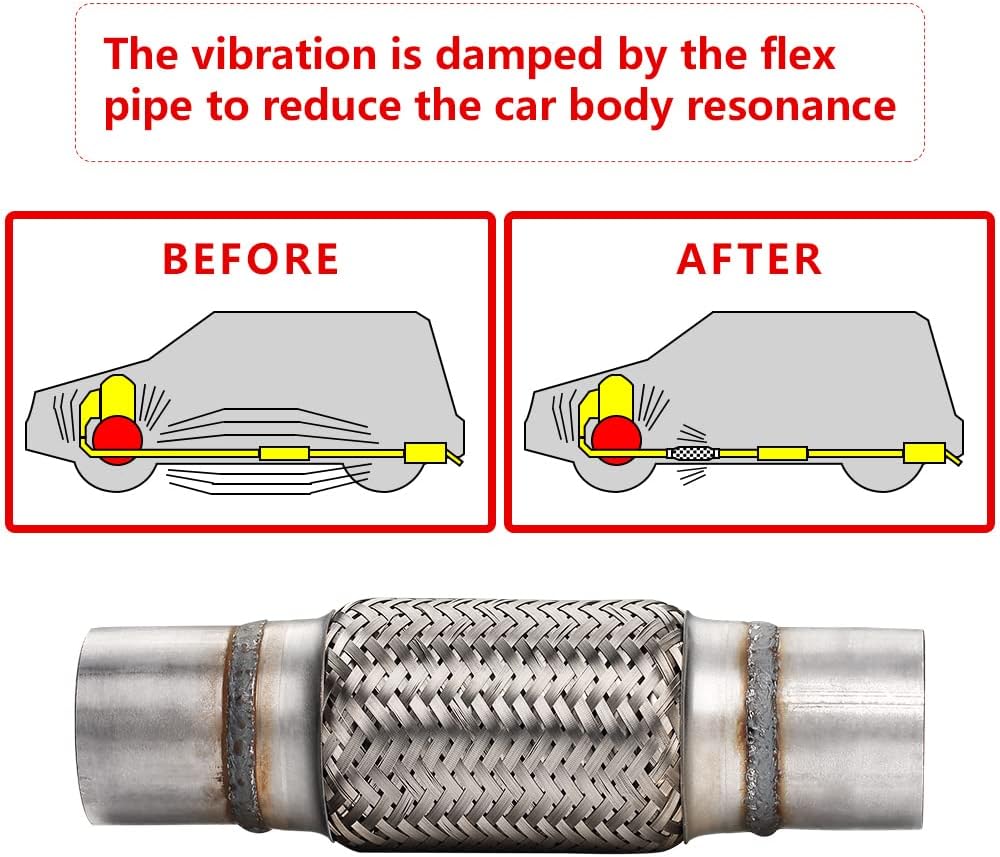 The vibration is damped by the flex pipe to reduce the car body resonance

BEFORE

AFTER